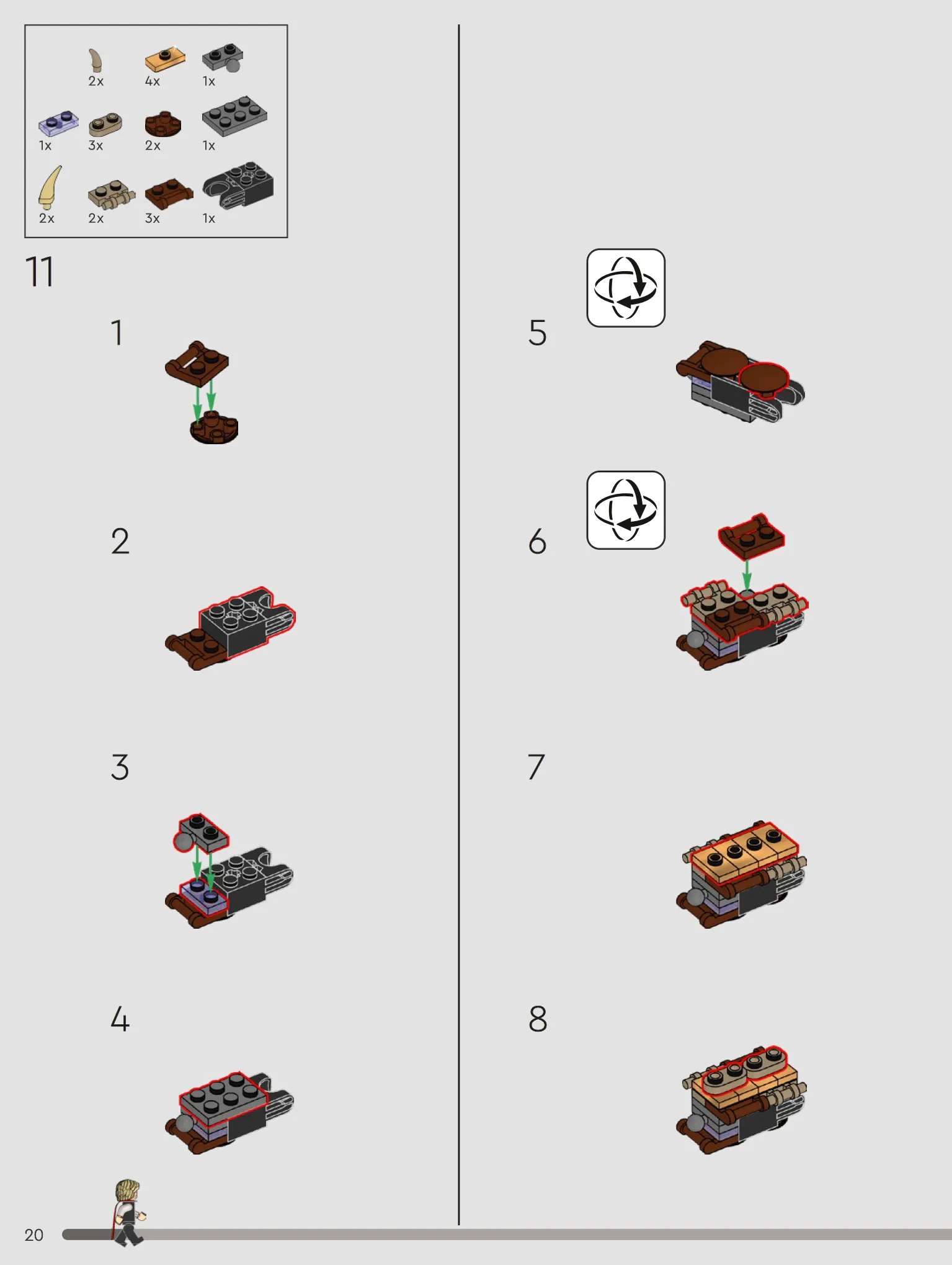 2x 4x 1x
1x 3x 2x 1x
2x 2x 3x 1x

11

1

2

3

4

5

6

7

8

20