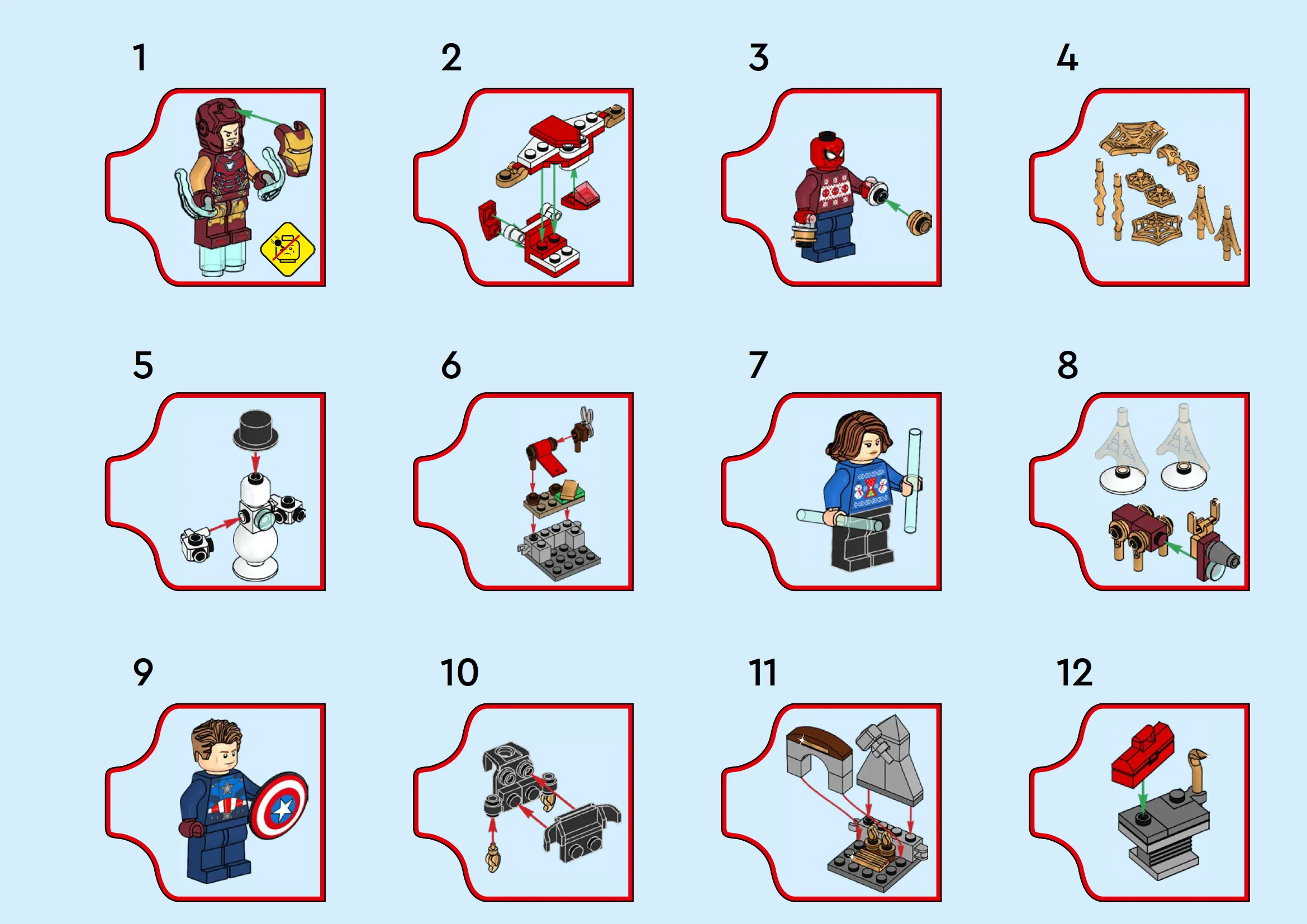 1

2

3

4

5

6

7

8

9

10

11

12