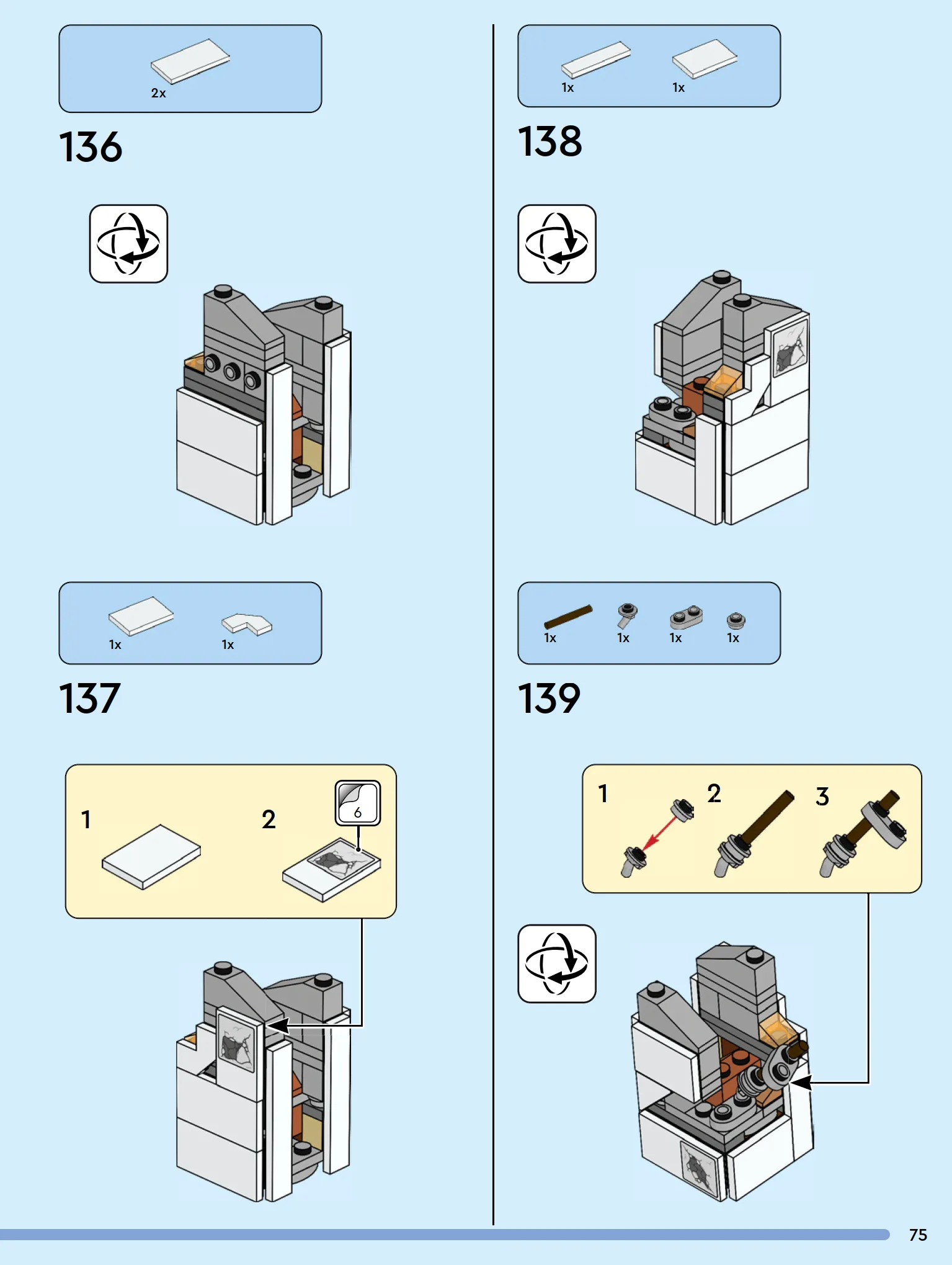 2x

136

1x 1x

137

1

2

6

1x 1x

138

1x 1x 1x 1x

139

1

2

3

75