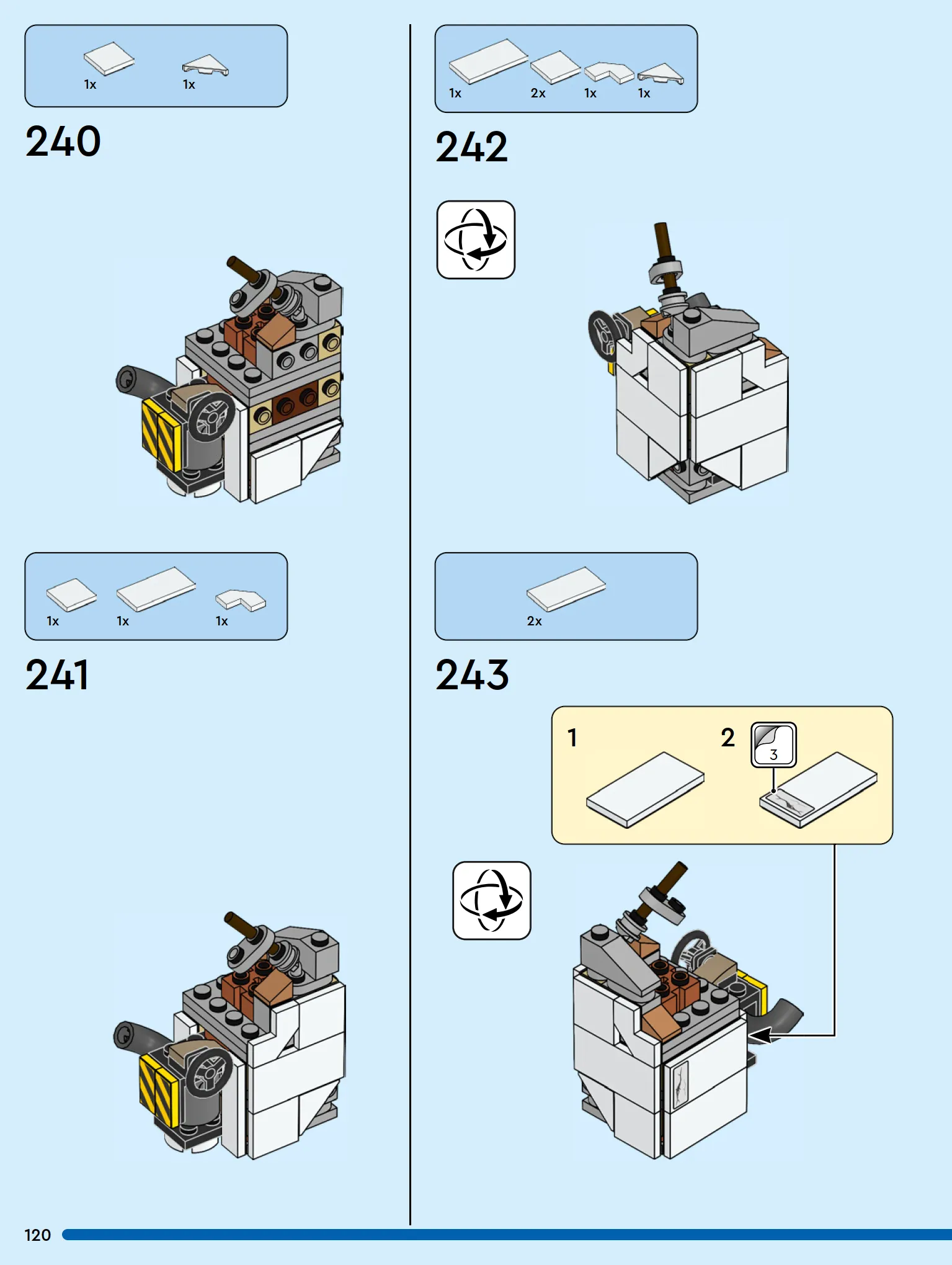 1x 1x

240

1x 1x 1x

241

1x 2x 1x 1x

242

2x

243

1

2

3

120