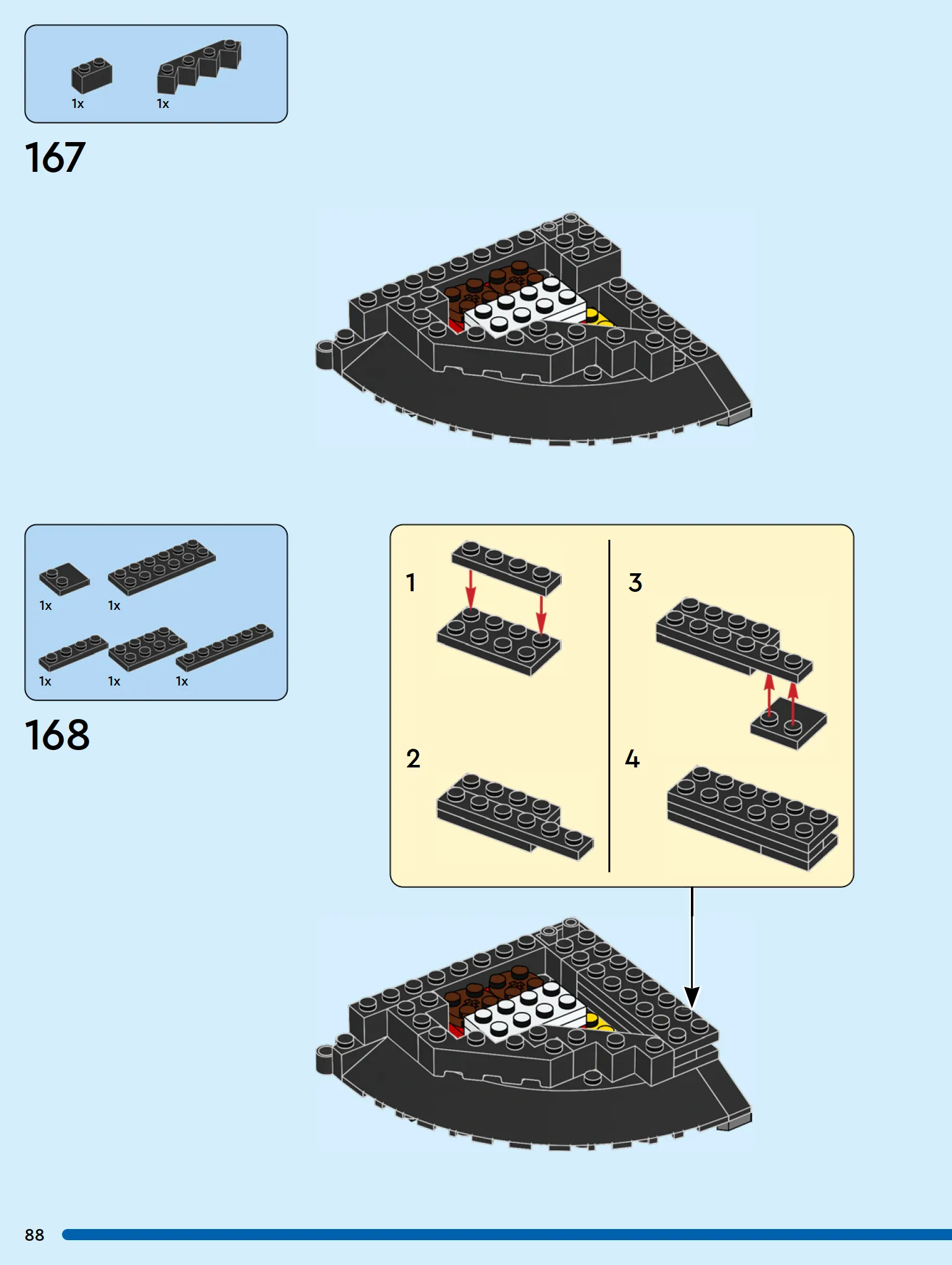 1x
1x

167

1x
1x
1x
1x
1x

168

1
2
3
4

88