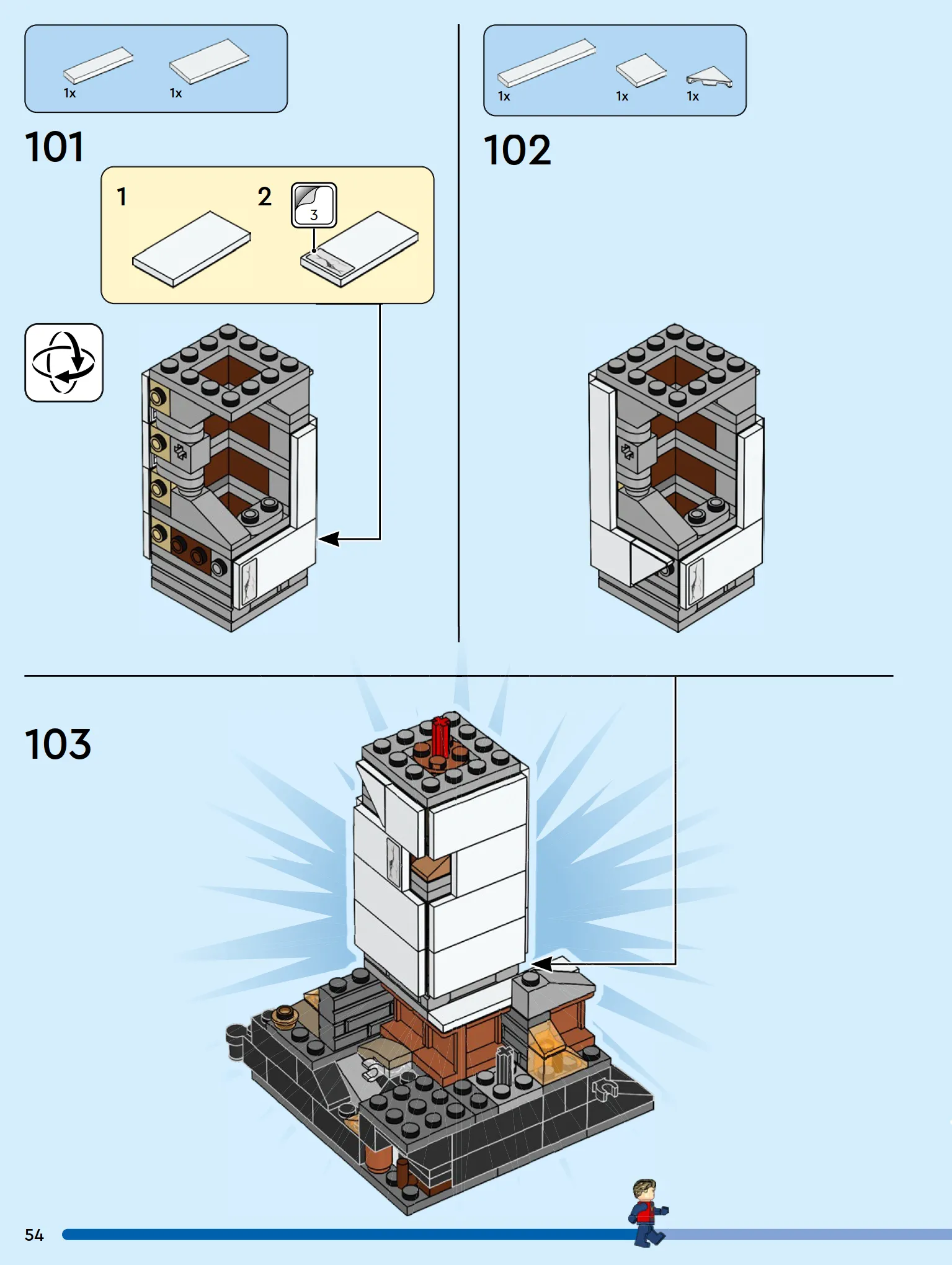 1x 1x

101

1

2

3

1x 1x 1x

102

103

54