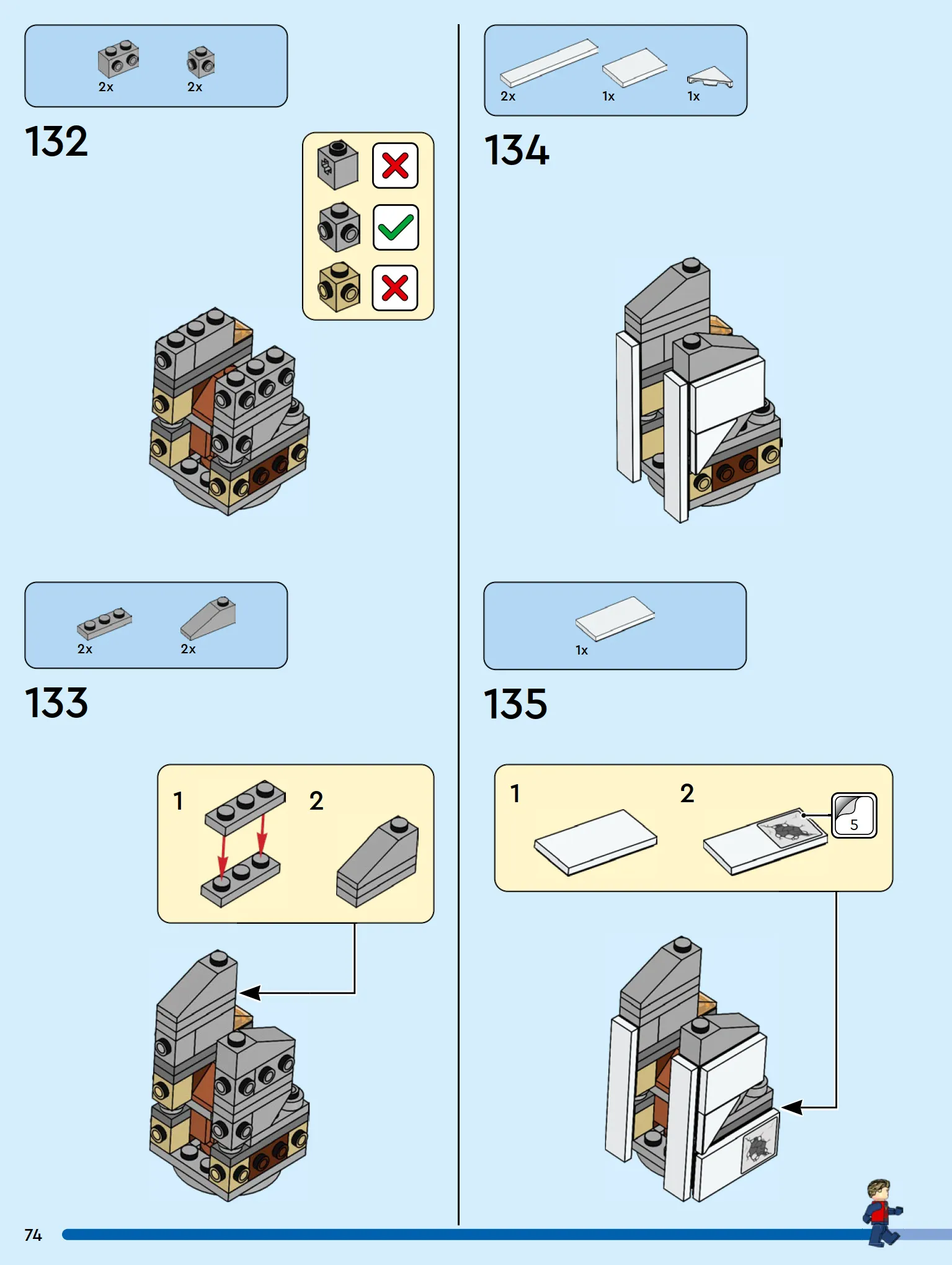 2x 2x

132

2x 2x

133

1 2

2x 1x 1x

134

1x

135

1 2

5

74