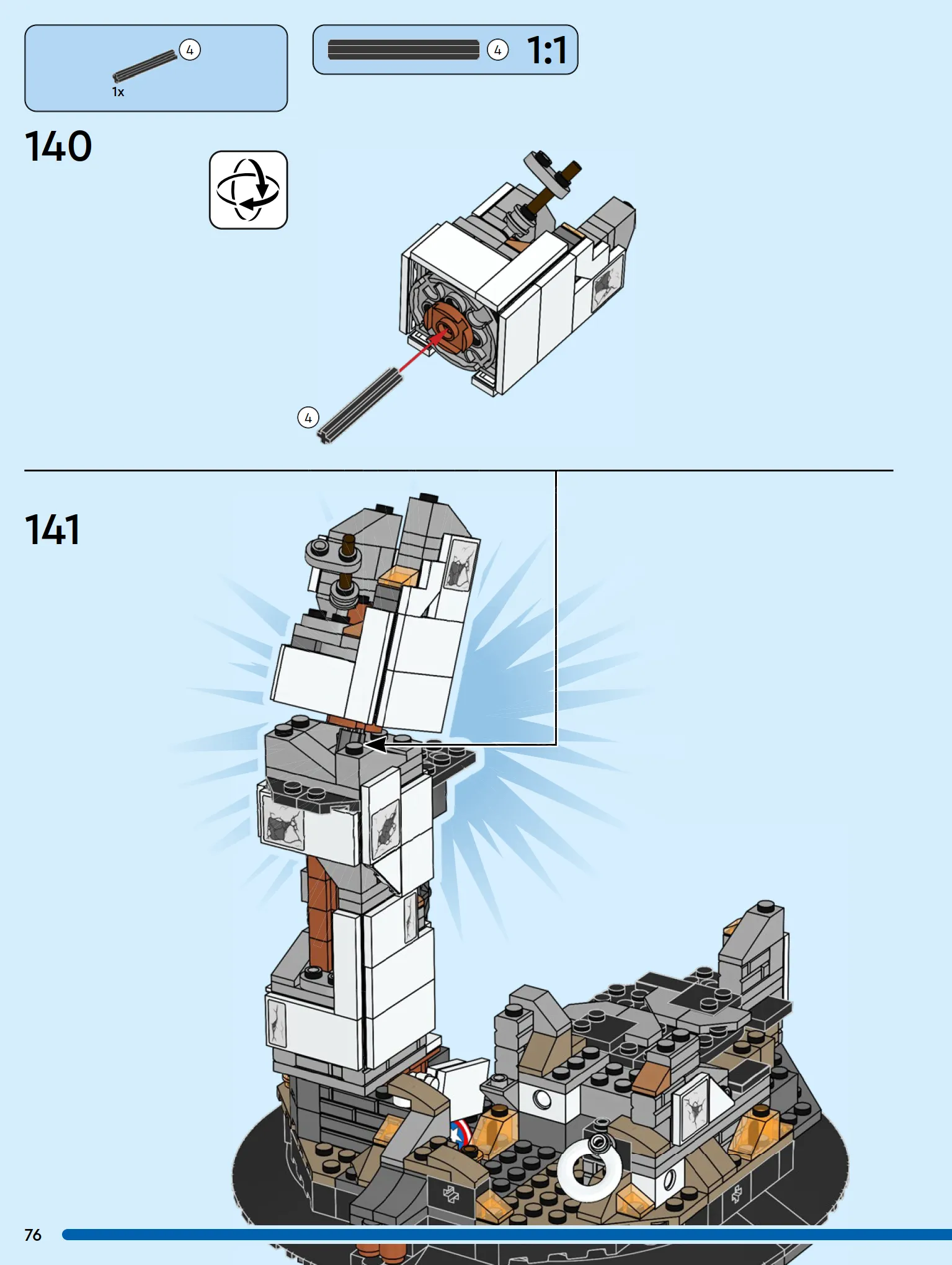 4
1x

4 1:1

140

4

141

76