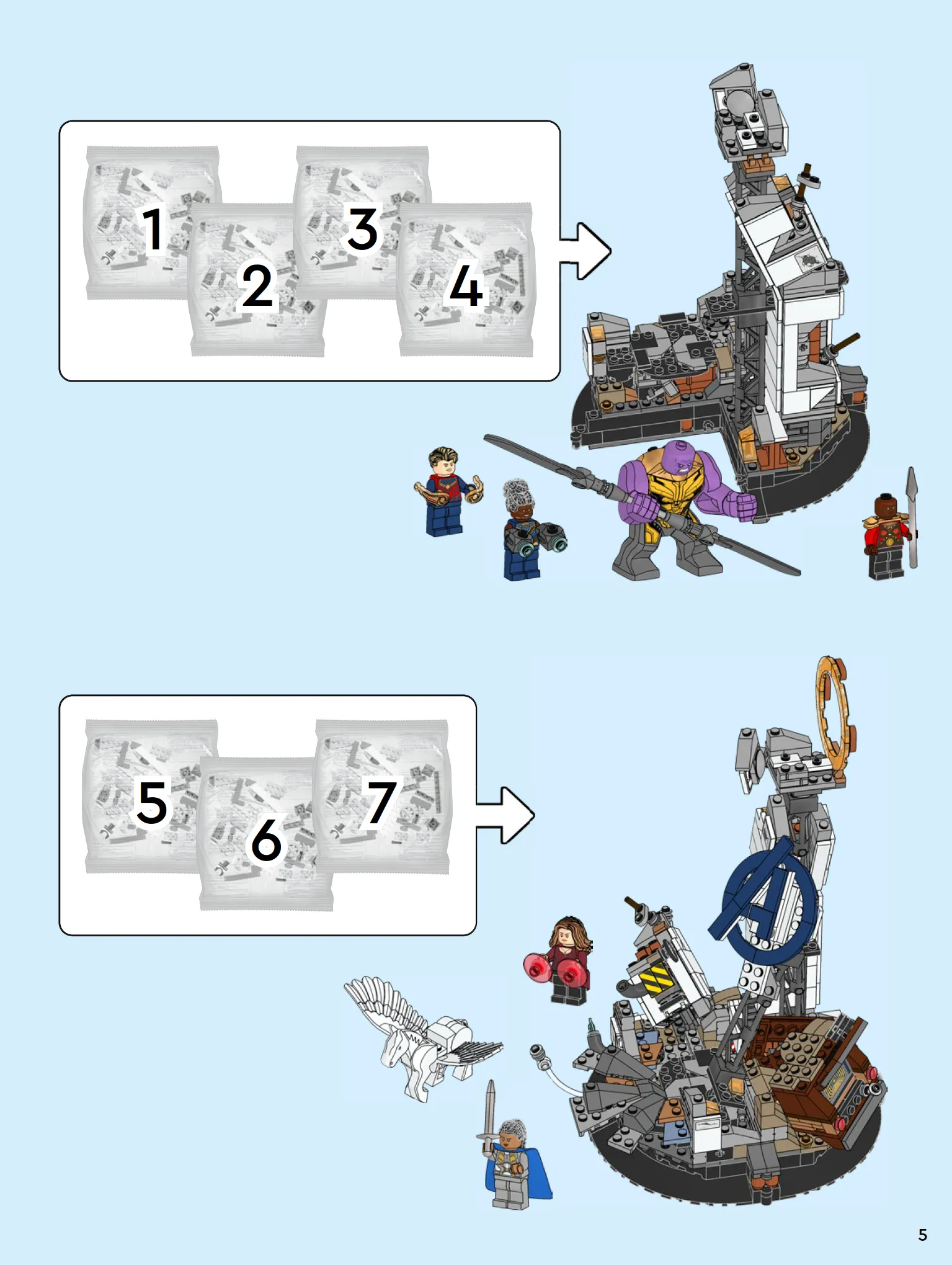 1
2
3
4

5
6
7

5