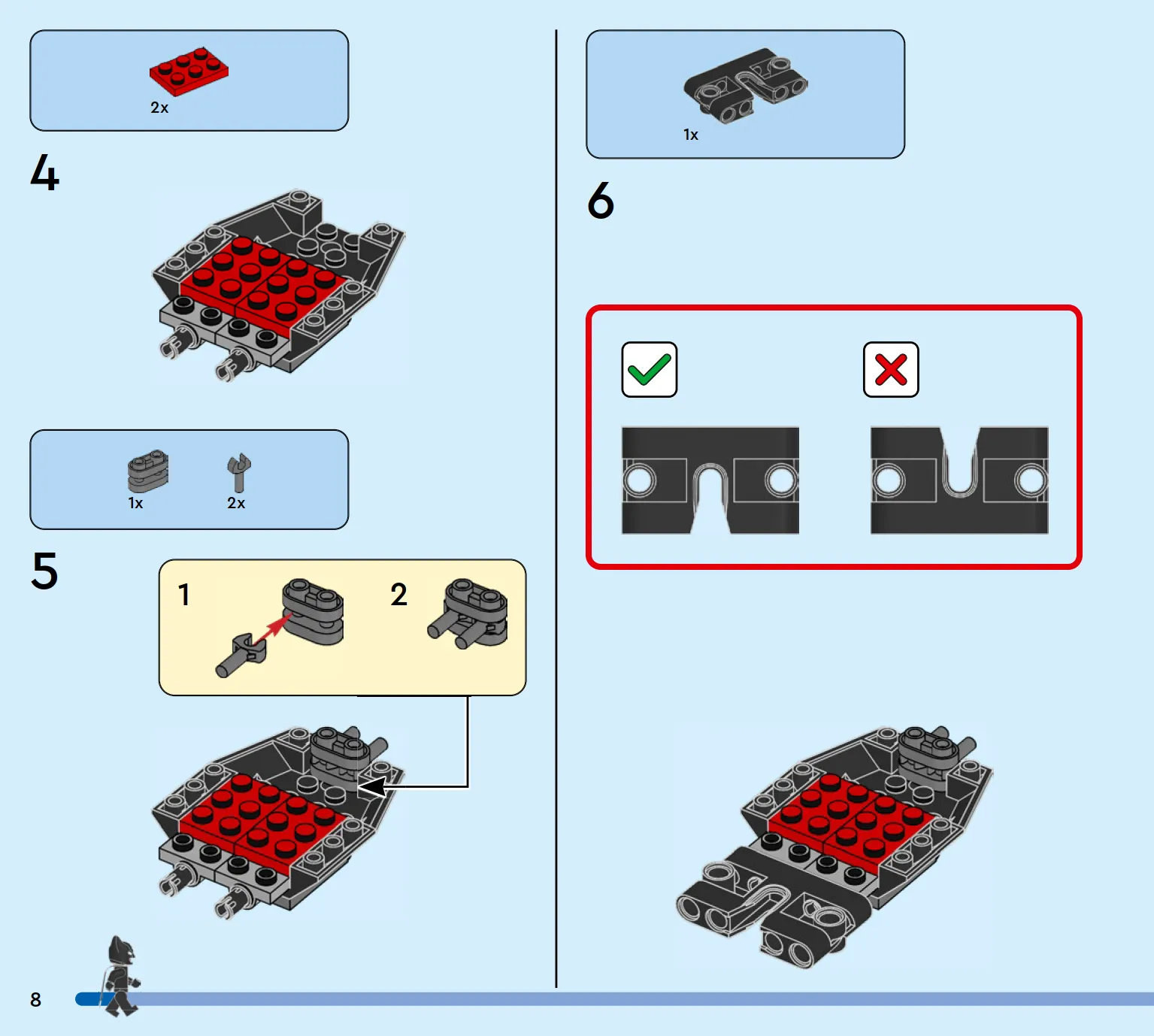 2x

4

1x 2x

5

1

2

1x

6

8