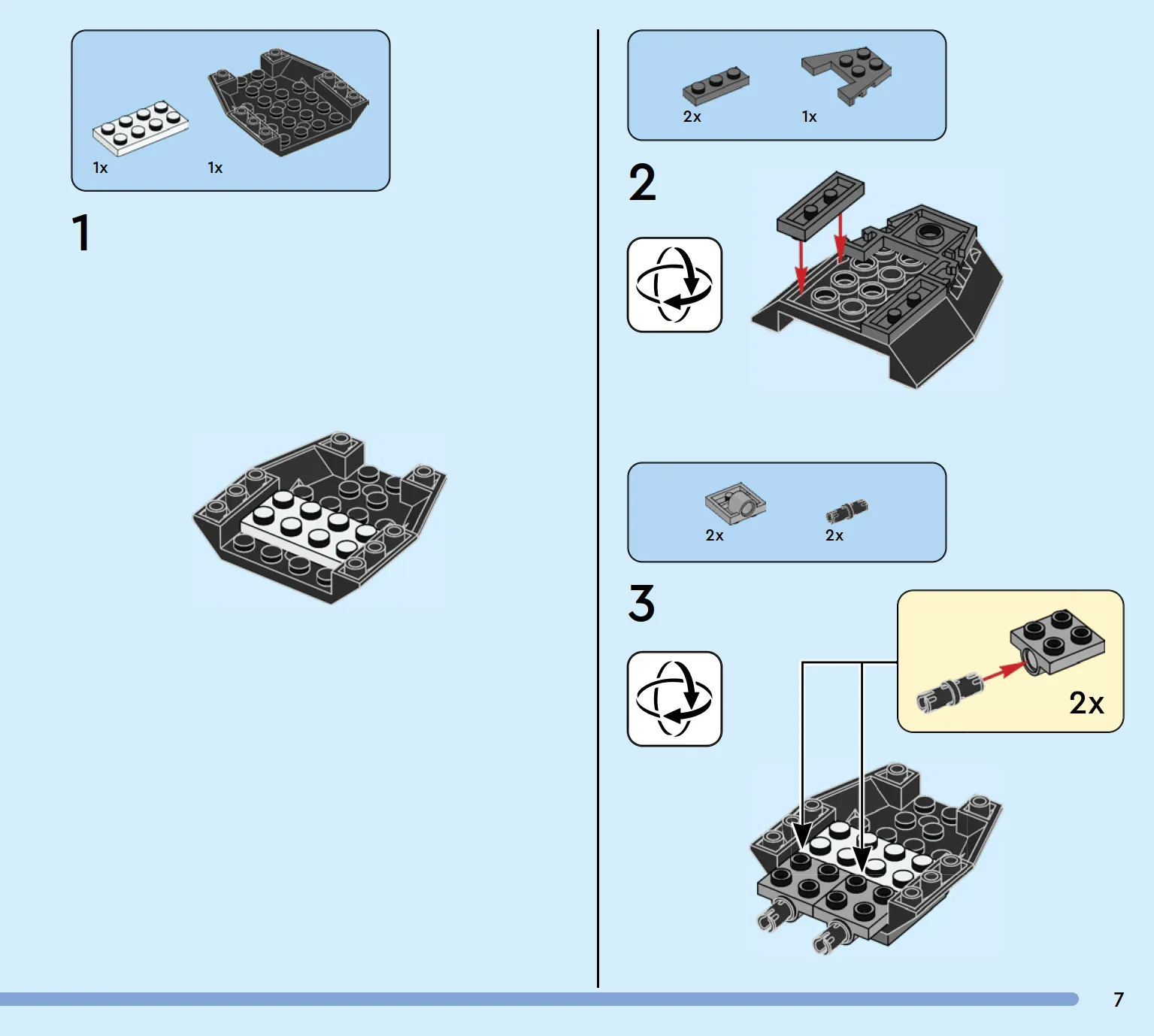 1x 1x

1

2x 1x

2

2x 2x

3

2x

7