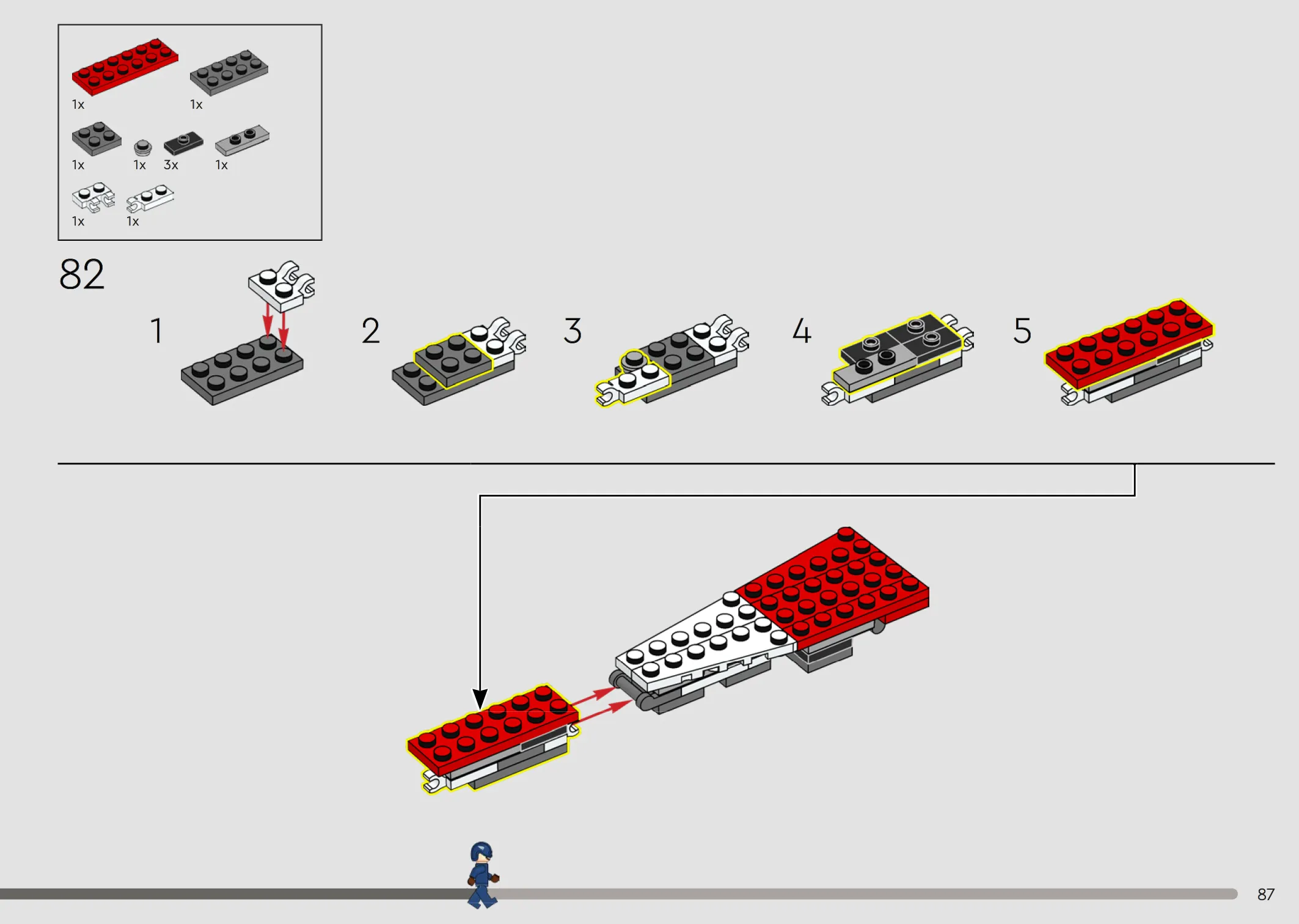 1x 1x
1x 1x 3x 1x
1x 1x

82

1

2

3

4

5

87