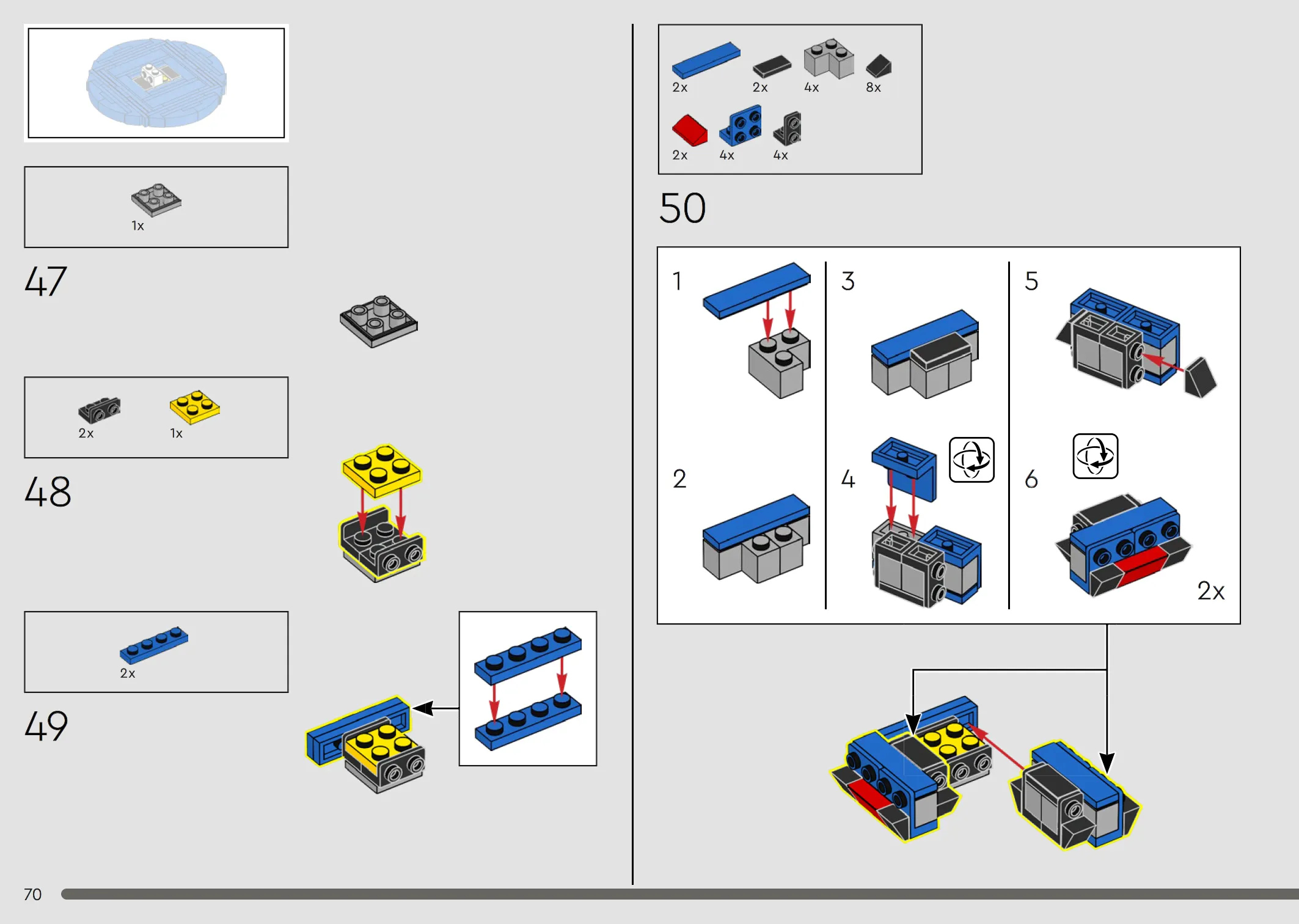 1x

47

2x 1x

48

2x

49

2x 2x 4x 8x

2x 4x 4x

50

1

2

3

4

5

6

2x

70