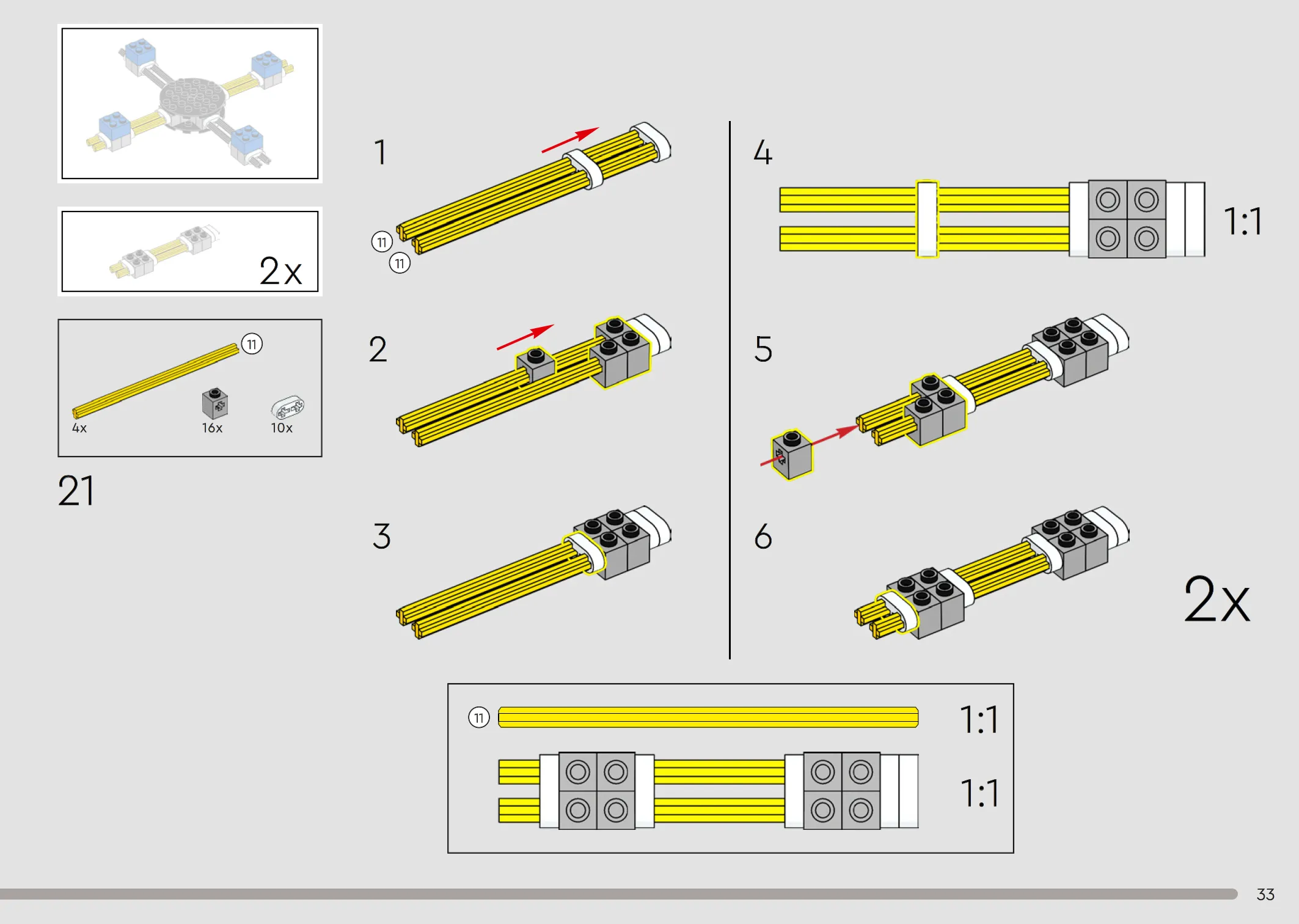 2x

11

4x

16x

10x

21

1

11

11

2

3

4

1:1

5

6

2x

11

1:1

1:1

33