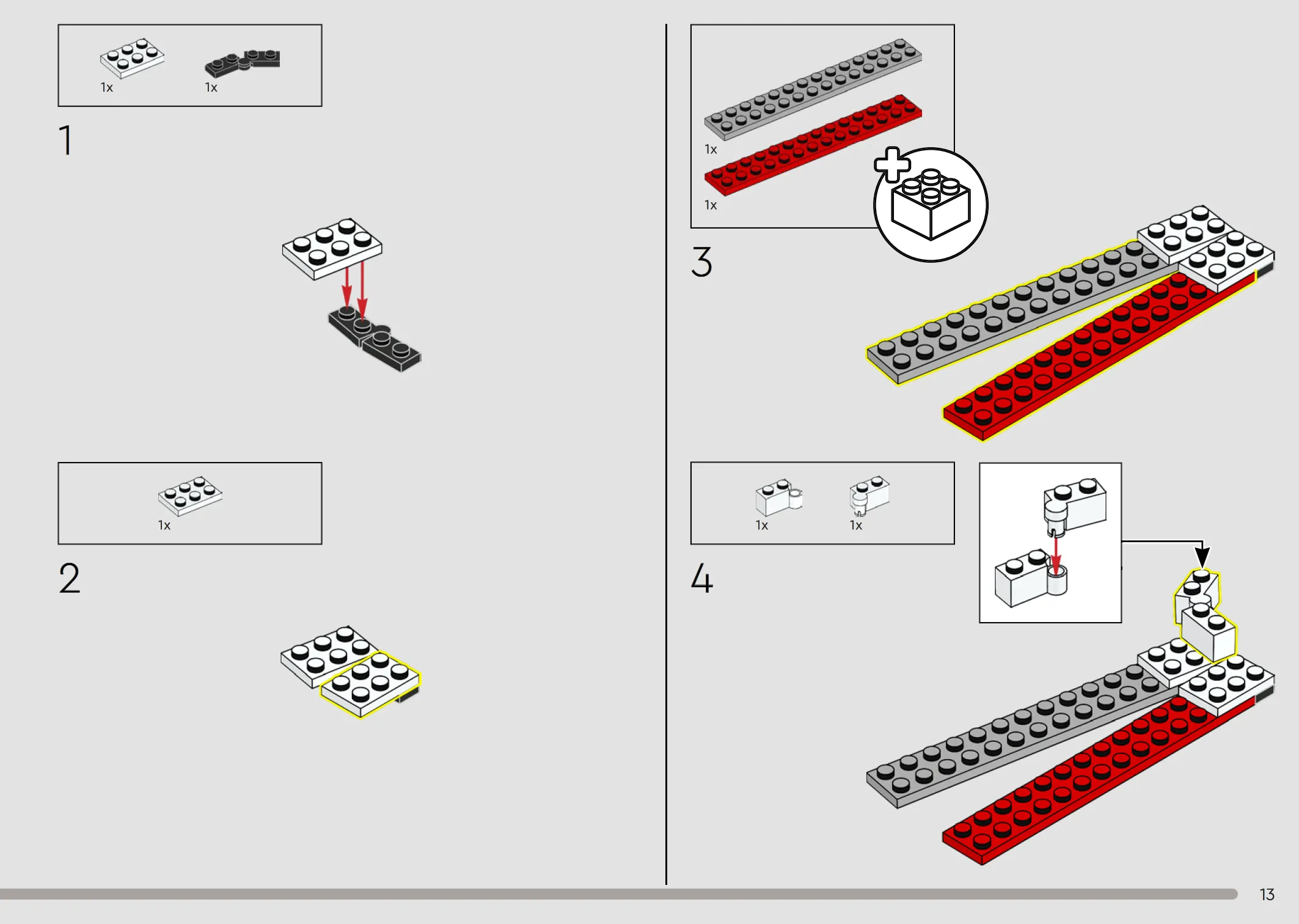 1x 1x

1

1x

2

1x

1x

3

1x 1x

4

13