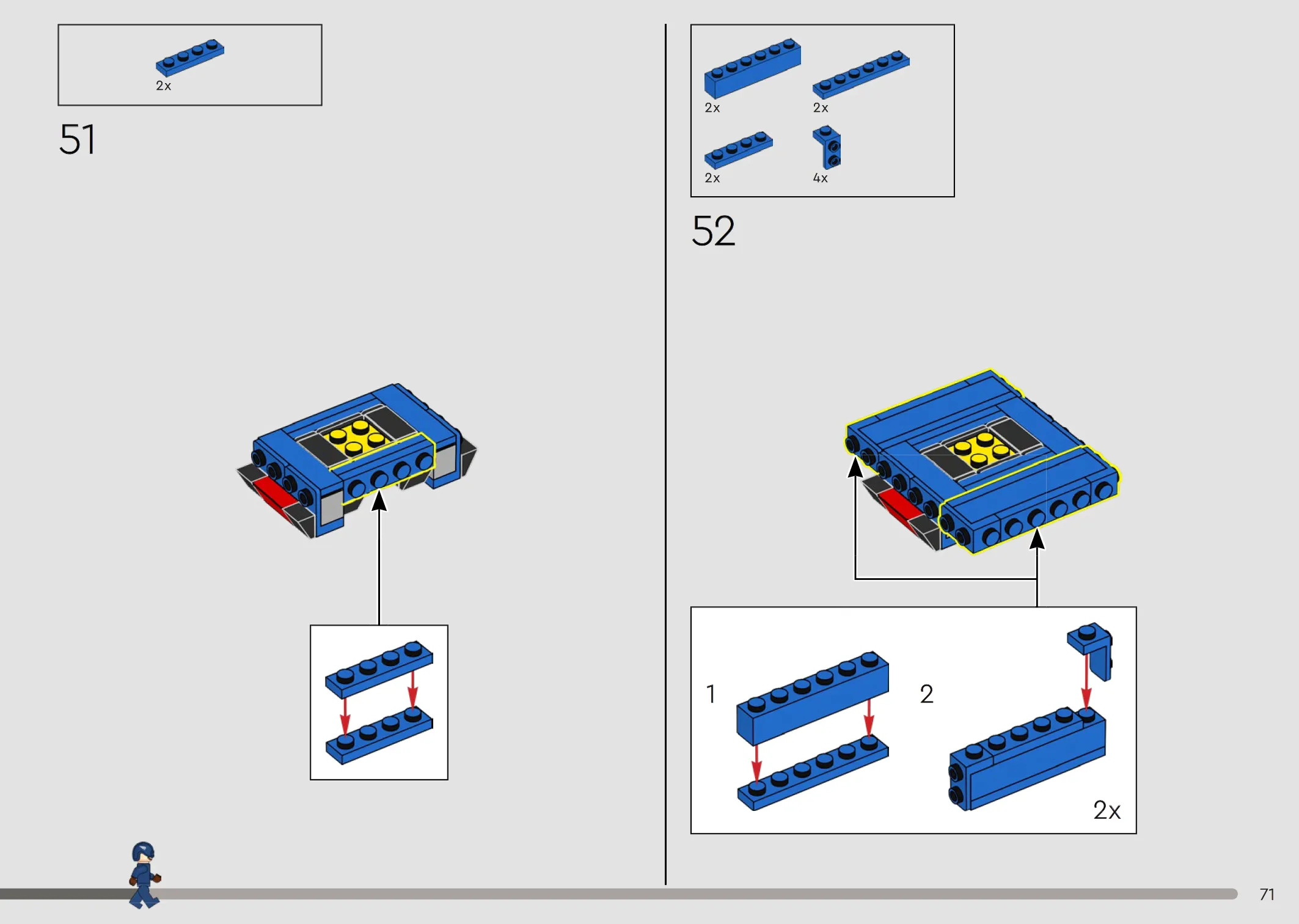 2x

51

2x

2x

2x

4x

52

1

2

2x

71