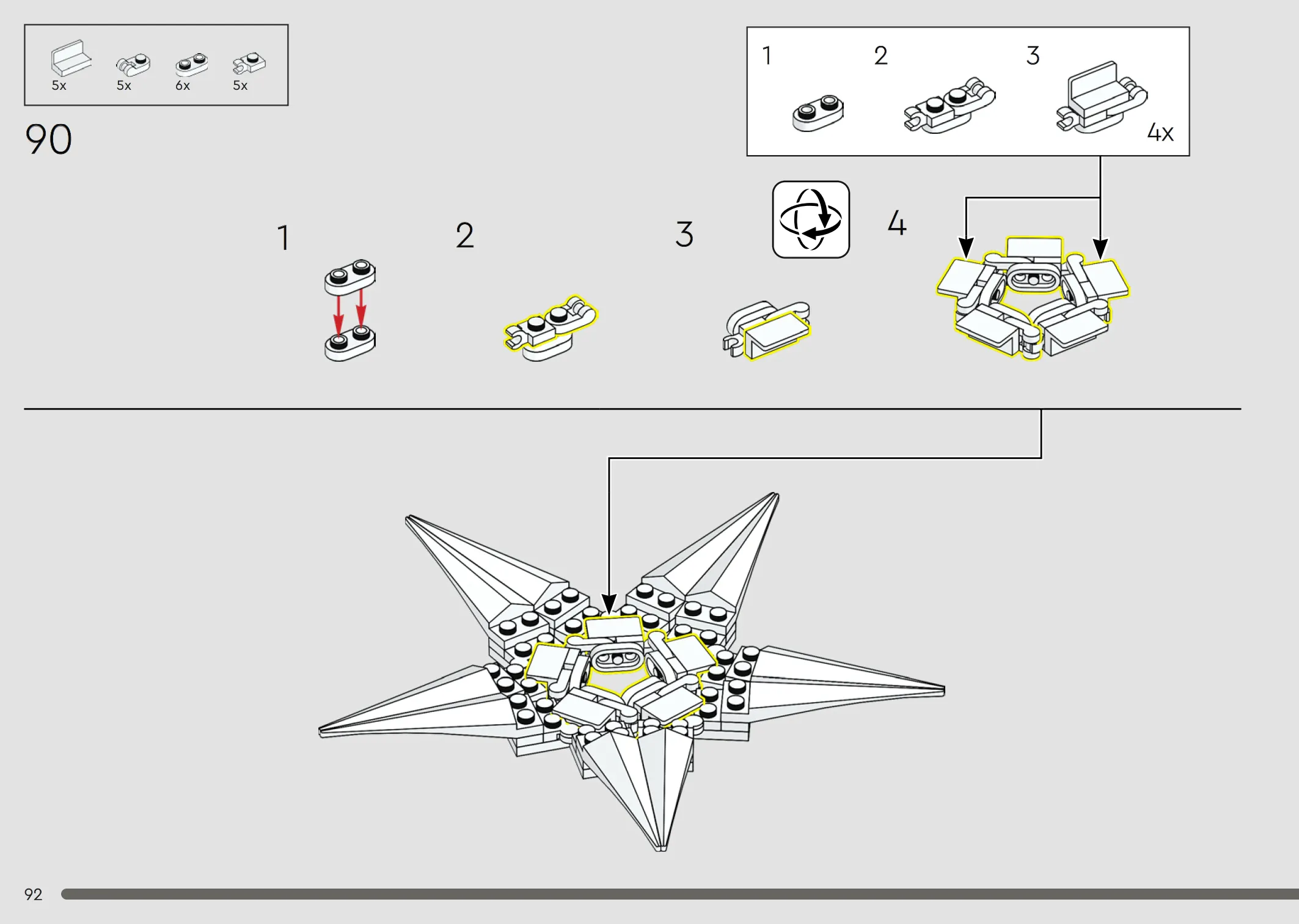 5x 5x 6x 5x

90

1 2 3

4x

1

2

3

4

92