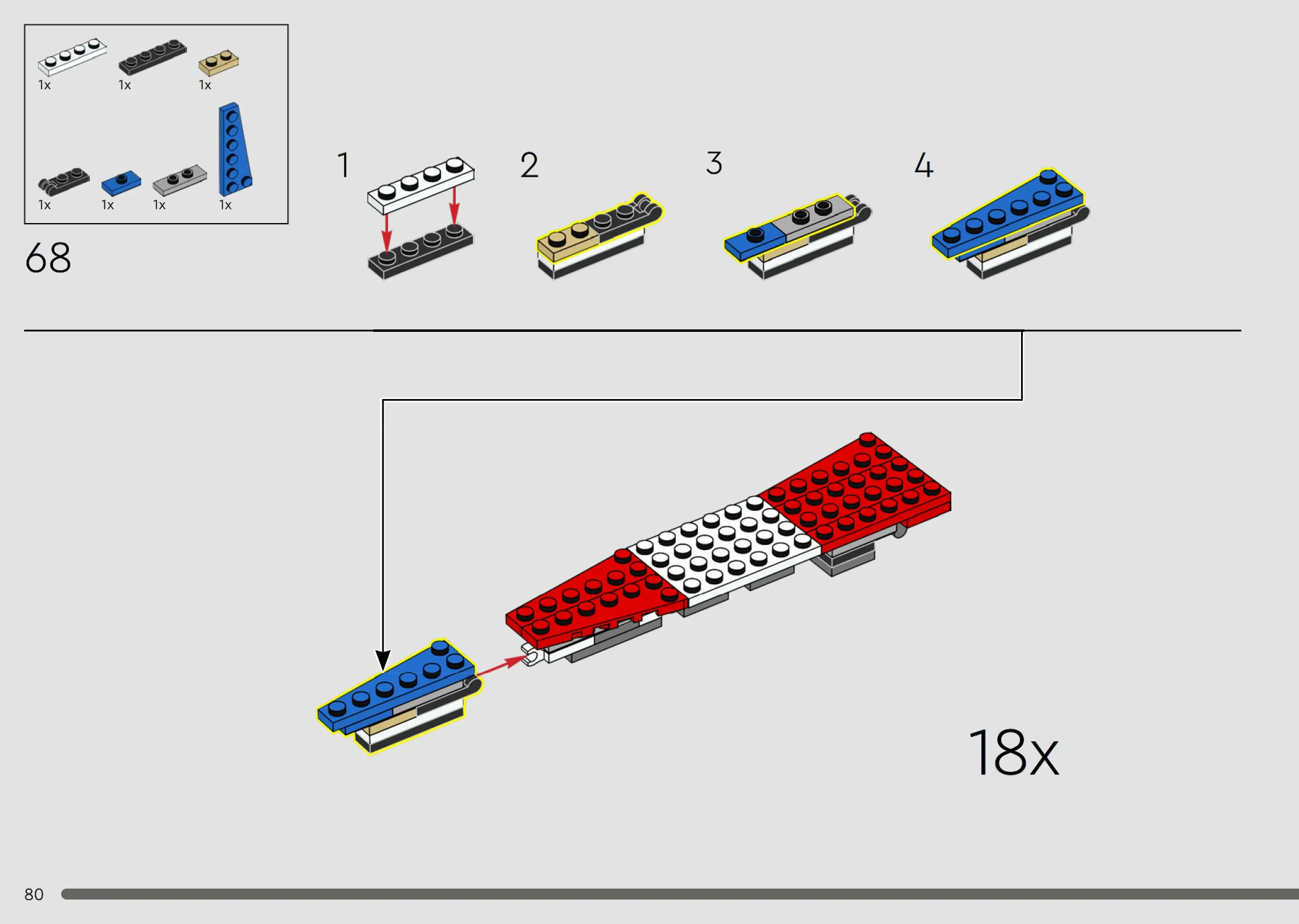 1x 1x 1x

1x 1x 1x 1x

68

1

2

3

4

18x

80