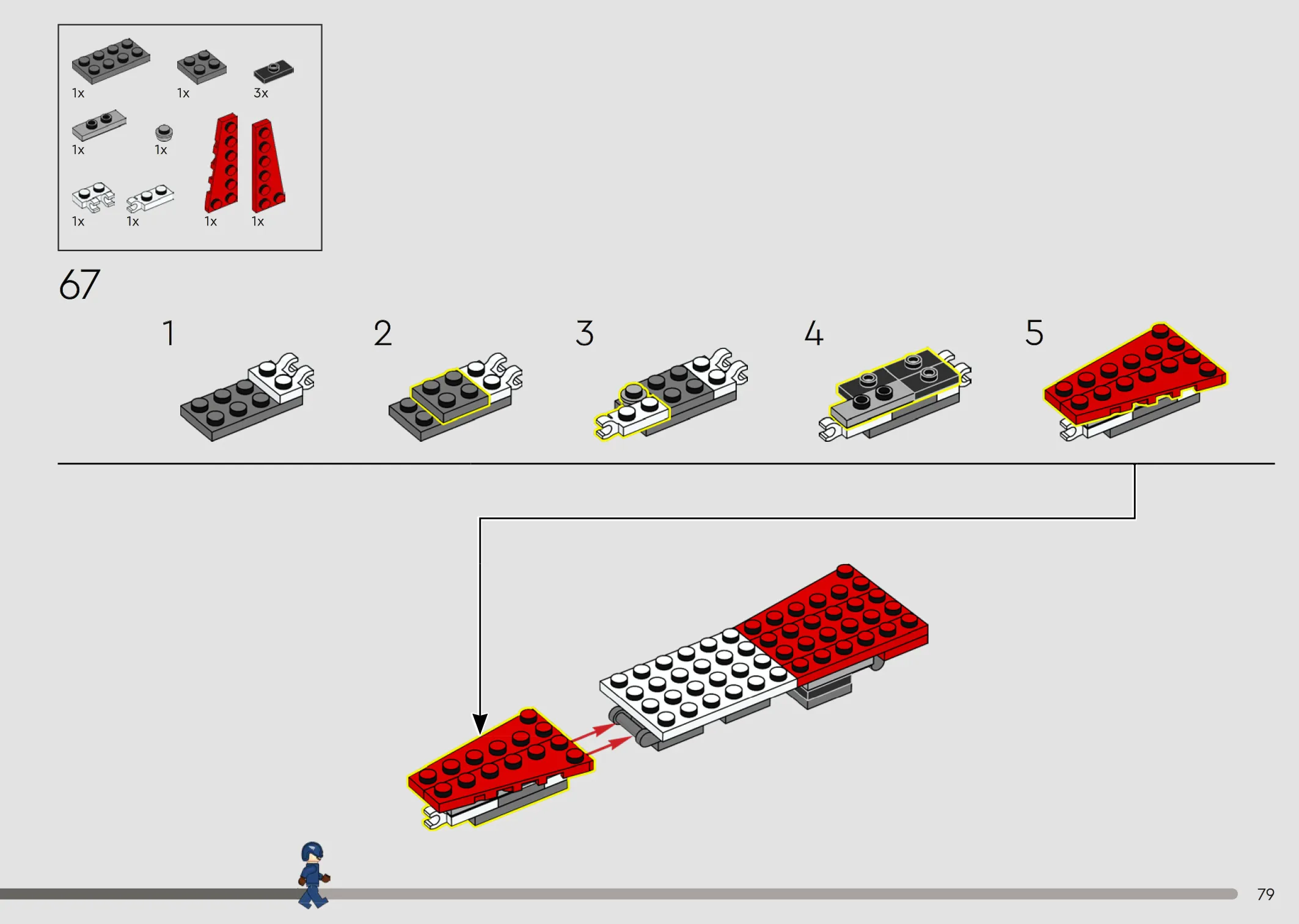 1x 1x 3x

1x 1x

1x 1x 1x 1x

67

1

2

3

4

5

79