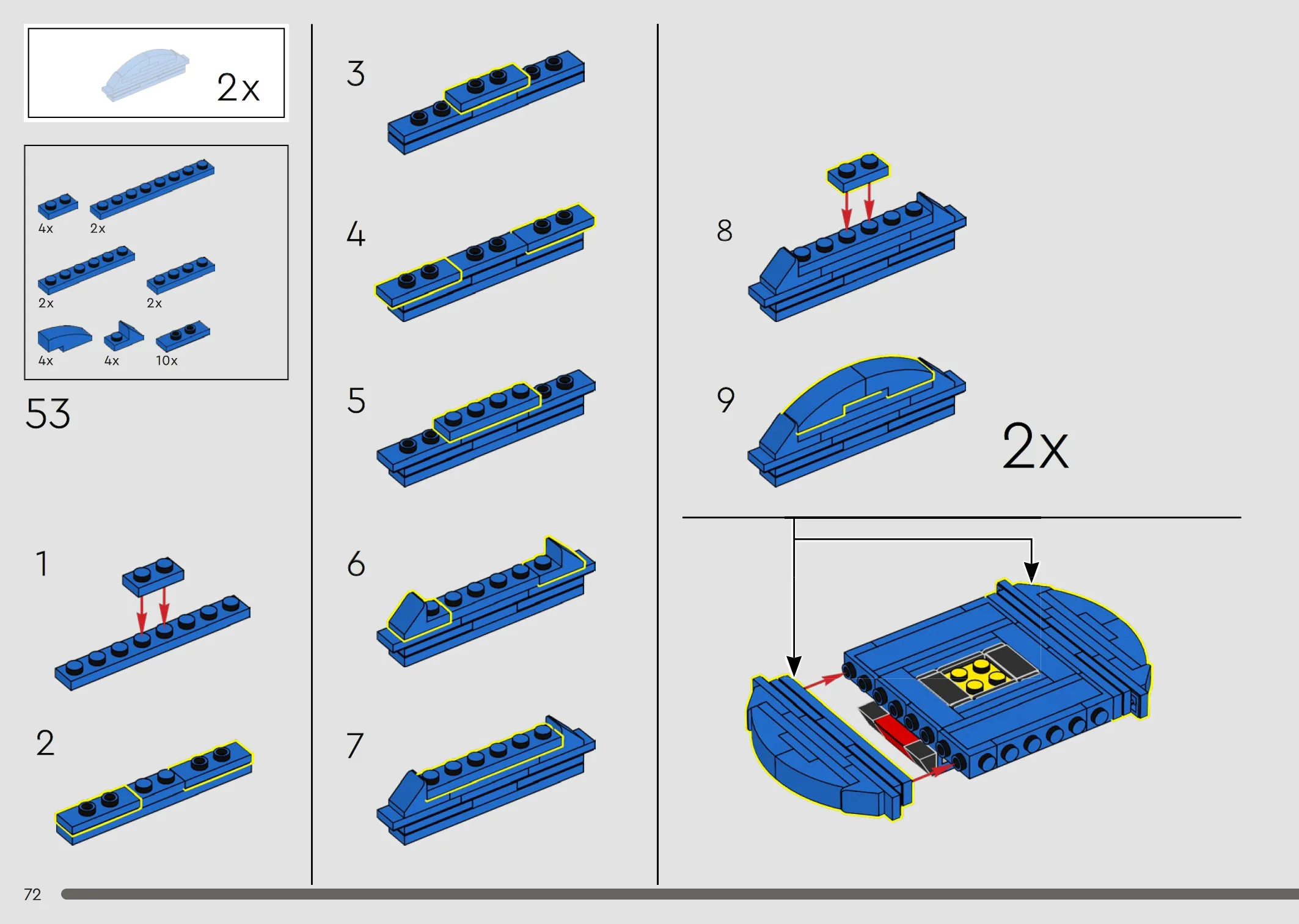 2x

4x
2x
2x
2x
4x
4x
10x

53

1

2

3

4

5

6

7

8

9

2x

72