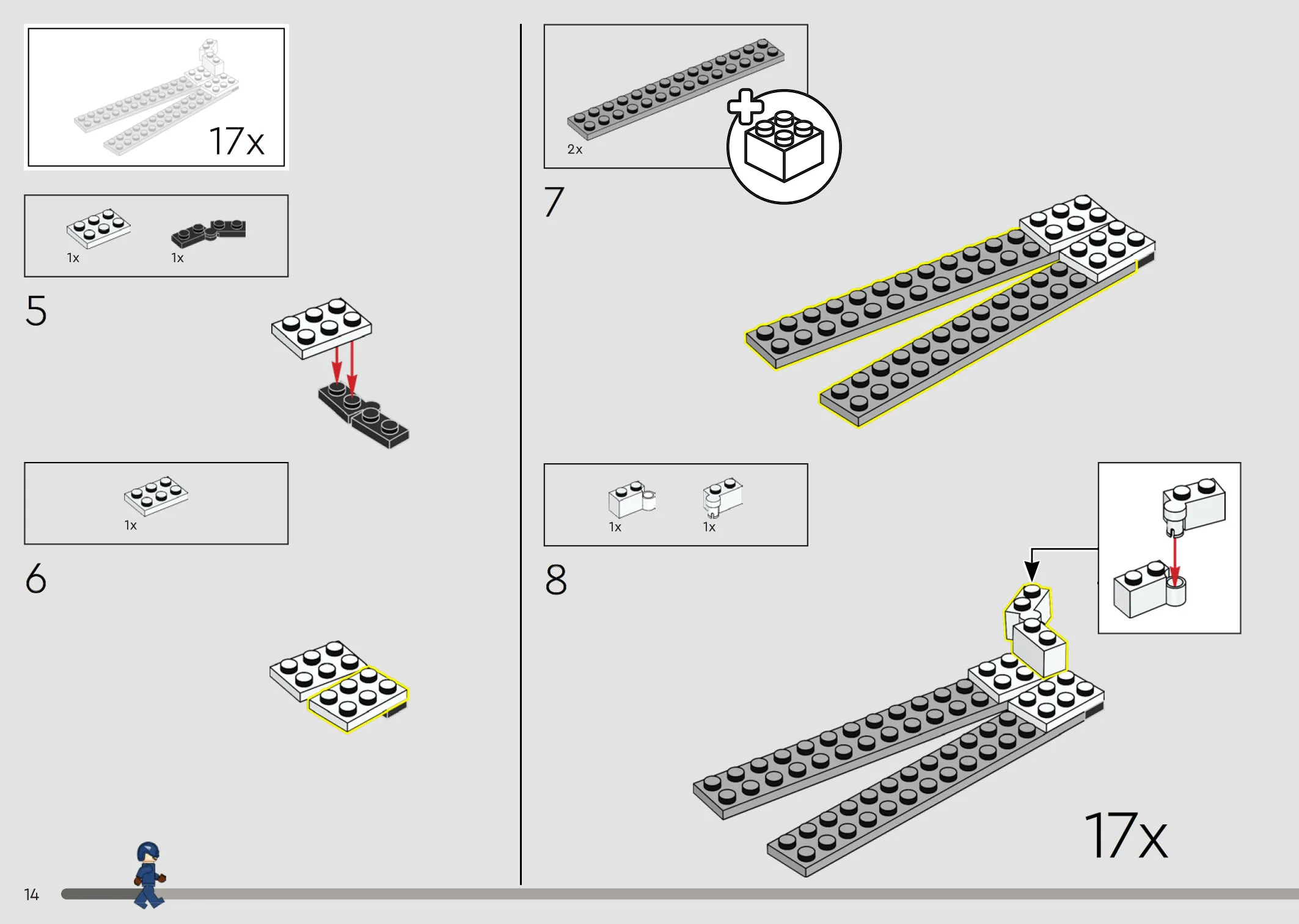 17x

1x 1x

5

1x

6

2x

7

1x 1x

8

17x

14