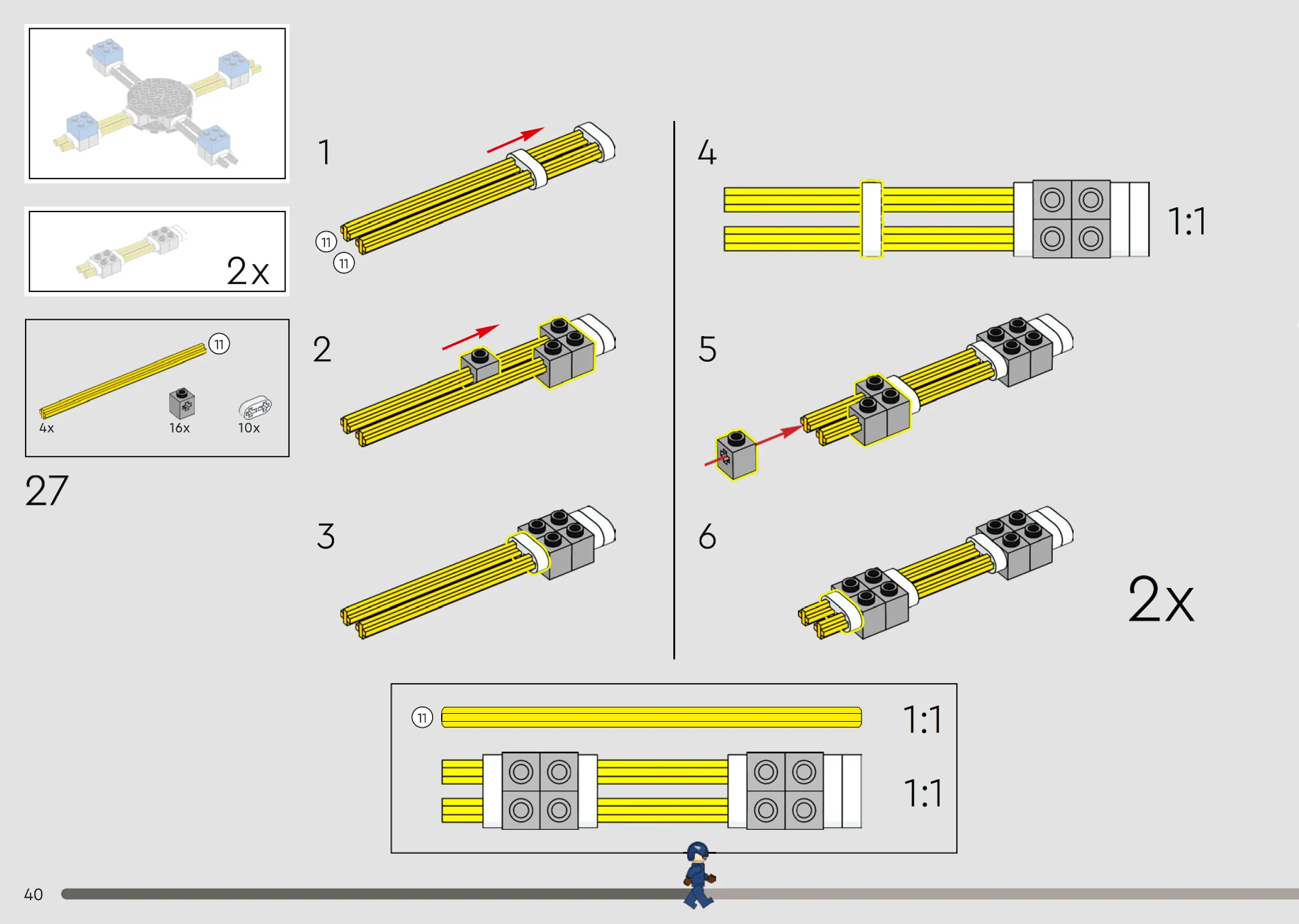 2x

11

4x

16x

10x

27

1

11

11

2

3

4

1:1

5

6

2x

11

1:1

1:1

40