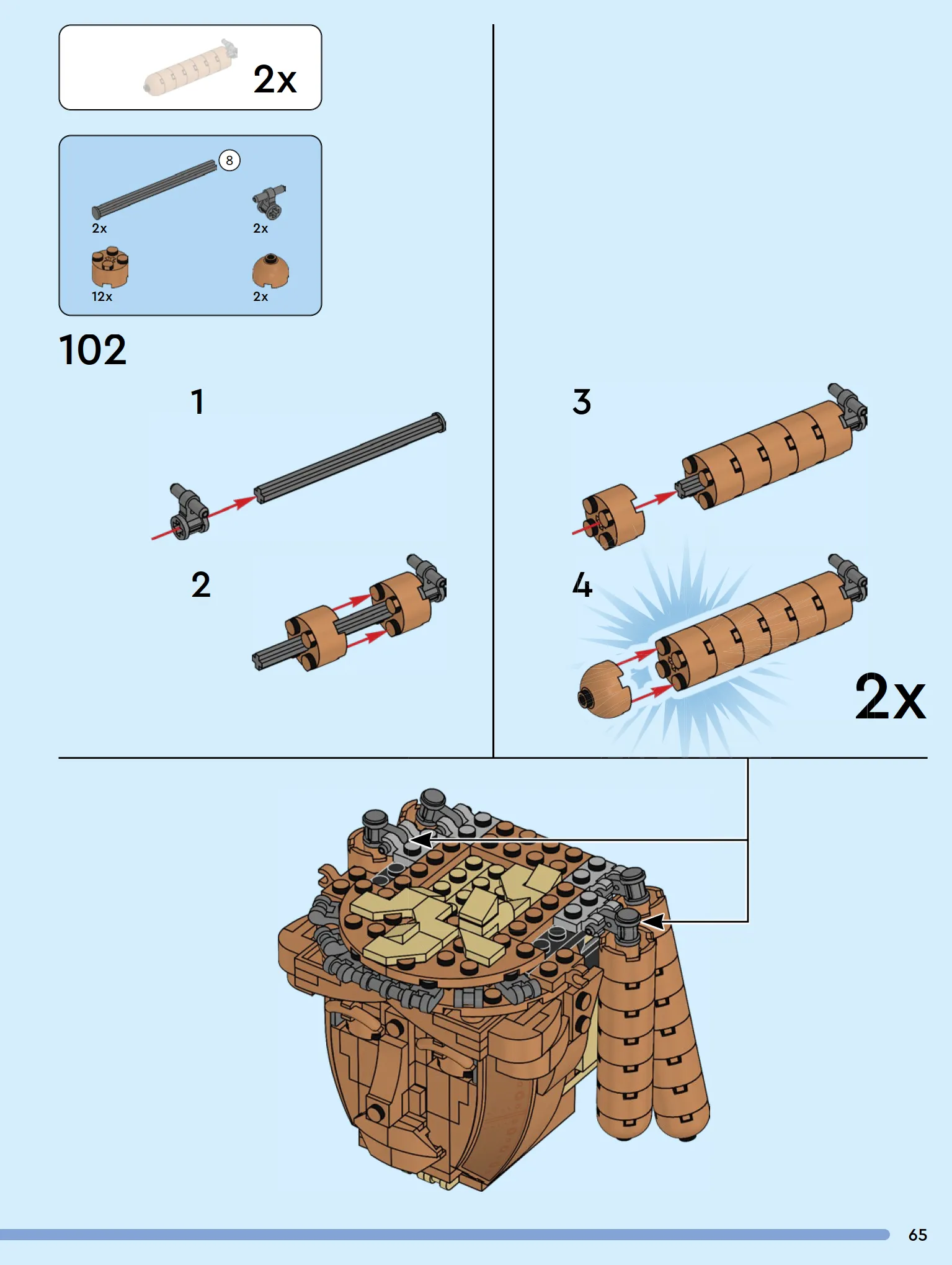 2x

8

2x

2x

12x

2x

102

1

2

3

4

2x

65