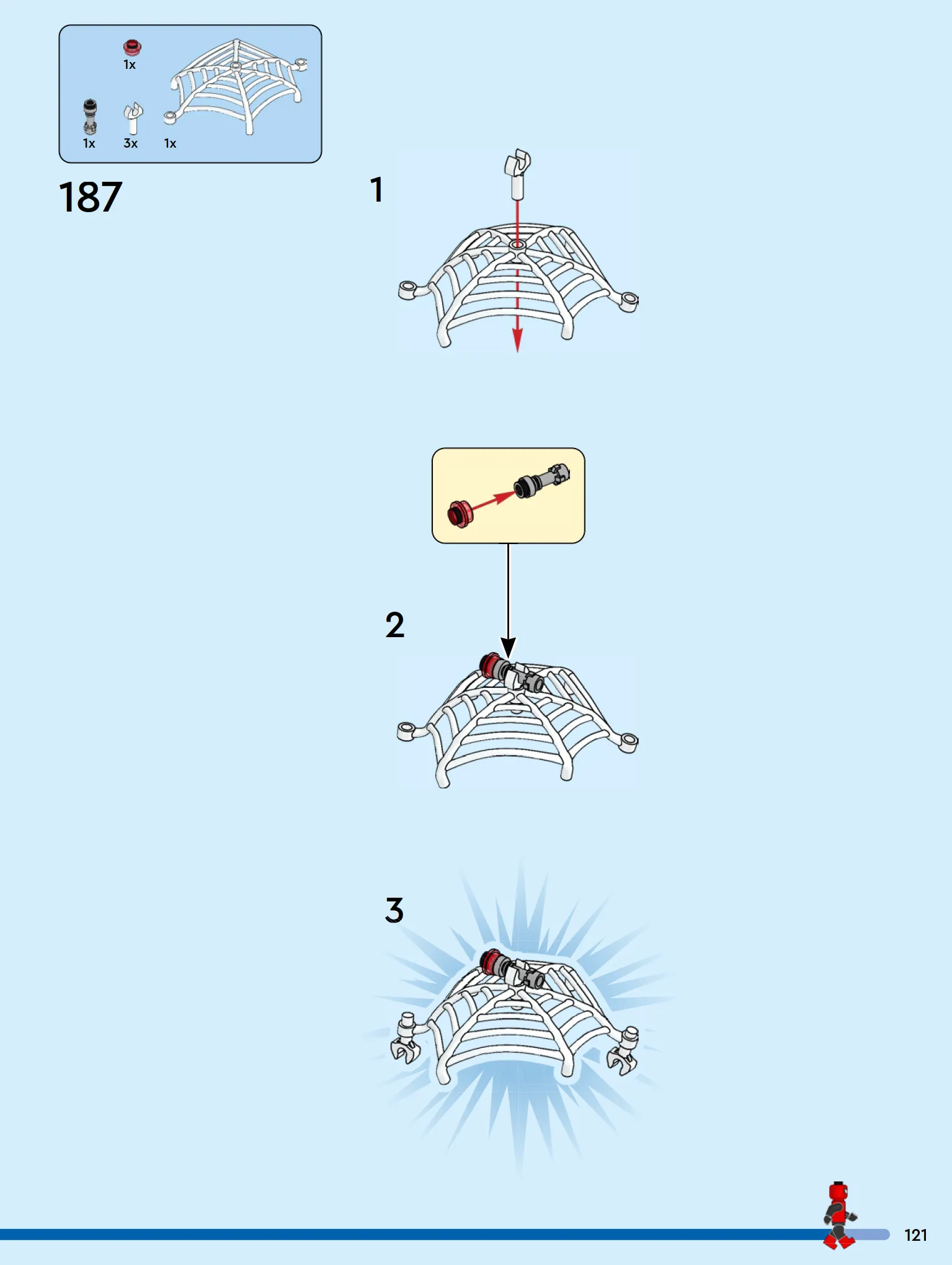 1x
1x 3x 1x

187

1

2

3

121