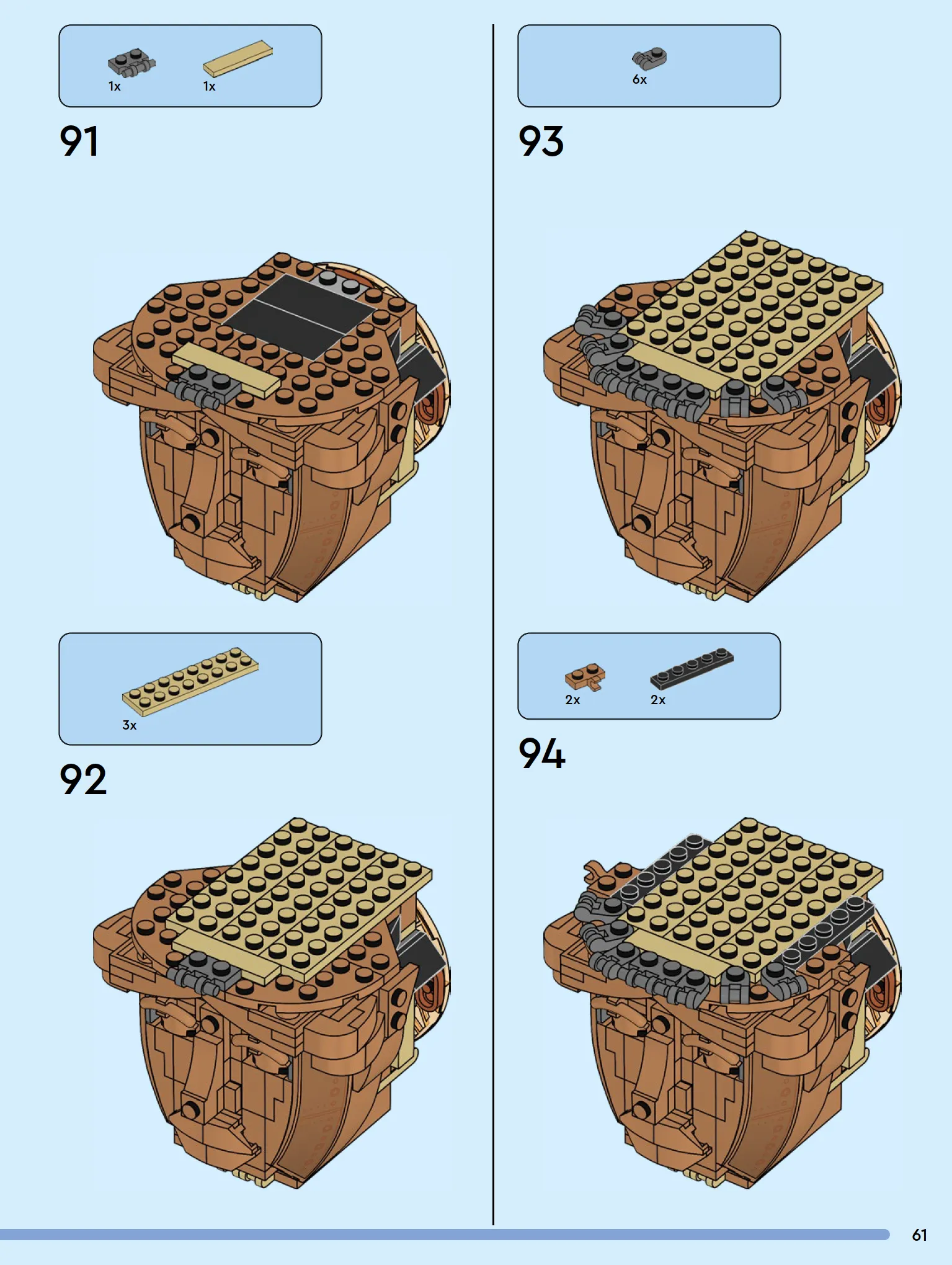 1x 1x

91

3x

92

6x

93

2x 2x

94

61