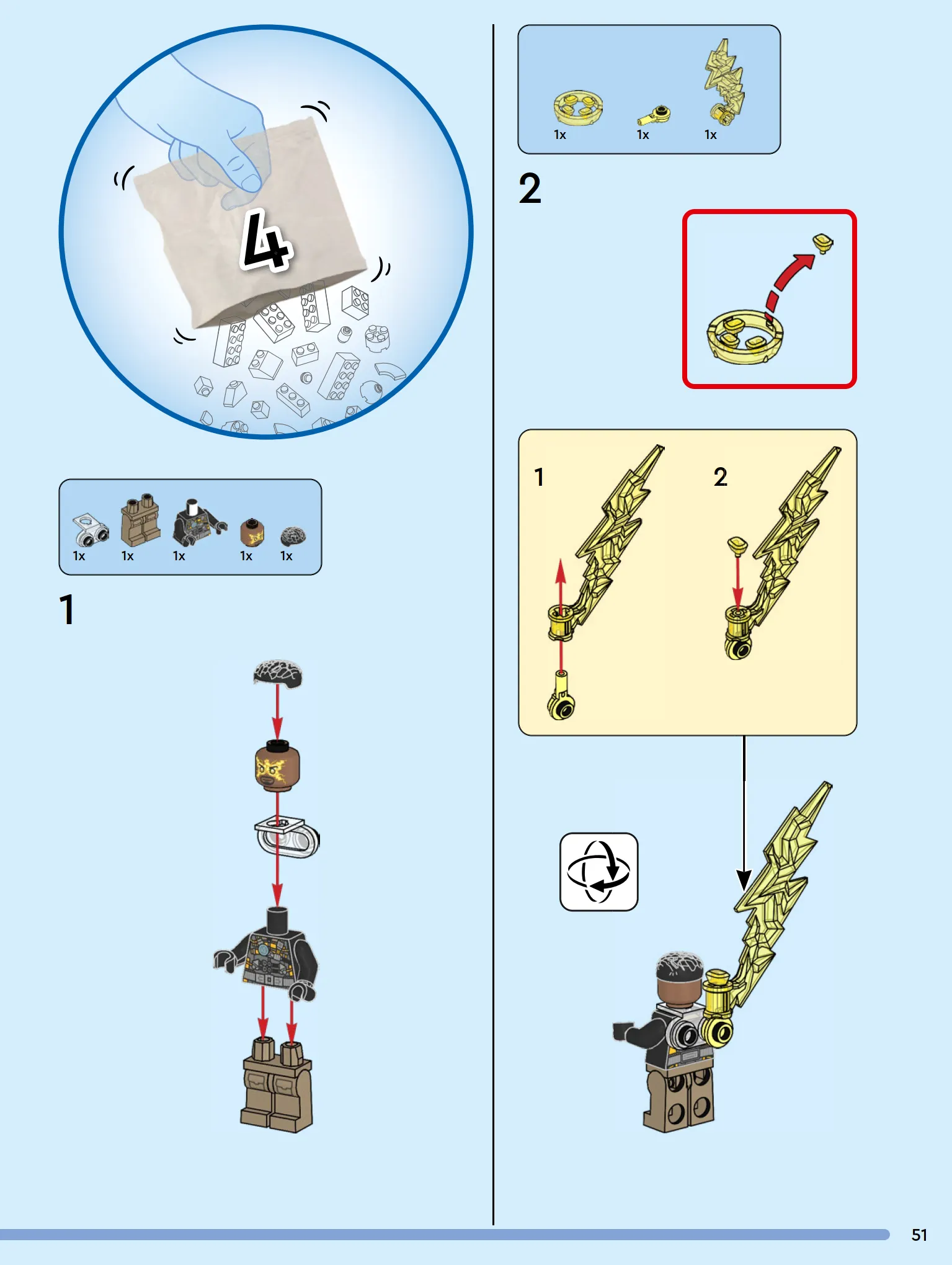 4

1x 1x 1x 1x 1x

1

1x 1x 1x

2

1

2

51