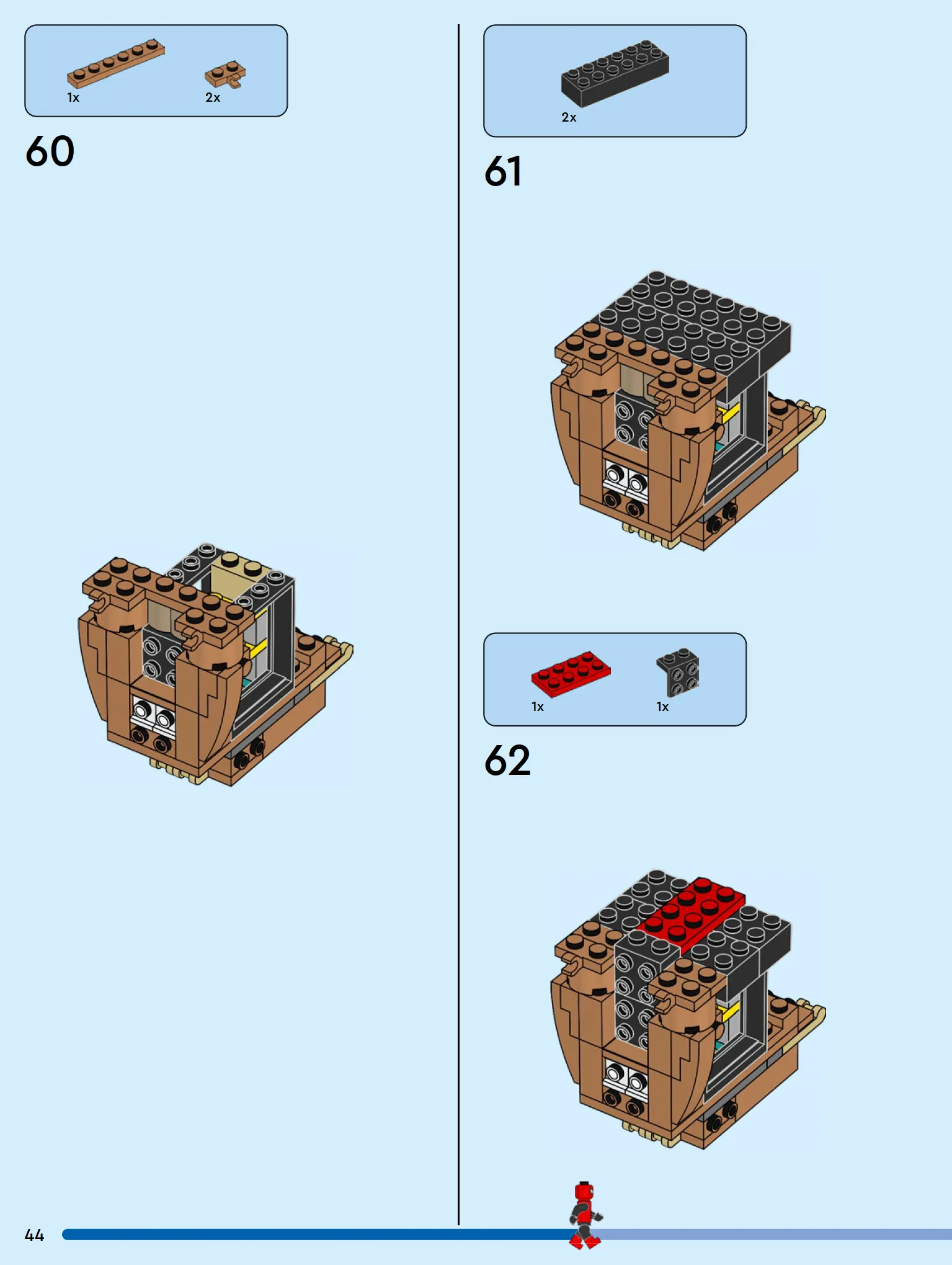 1x
2x

60

2x

61

1x
1x

62

44