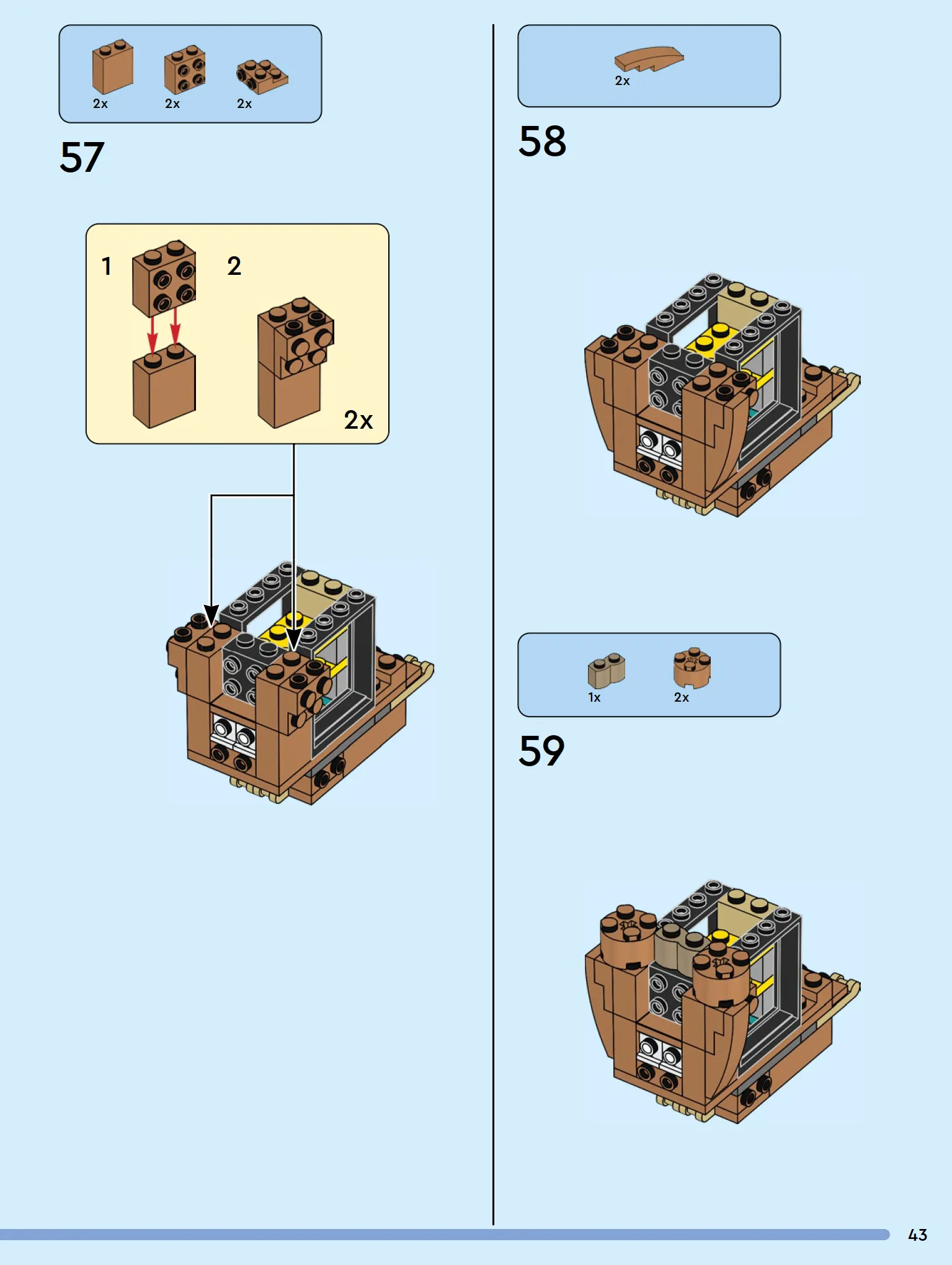 2x 2x 2x

57

1 2

2x

2x

58

1x 2x

59

43