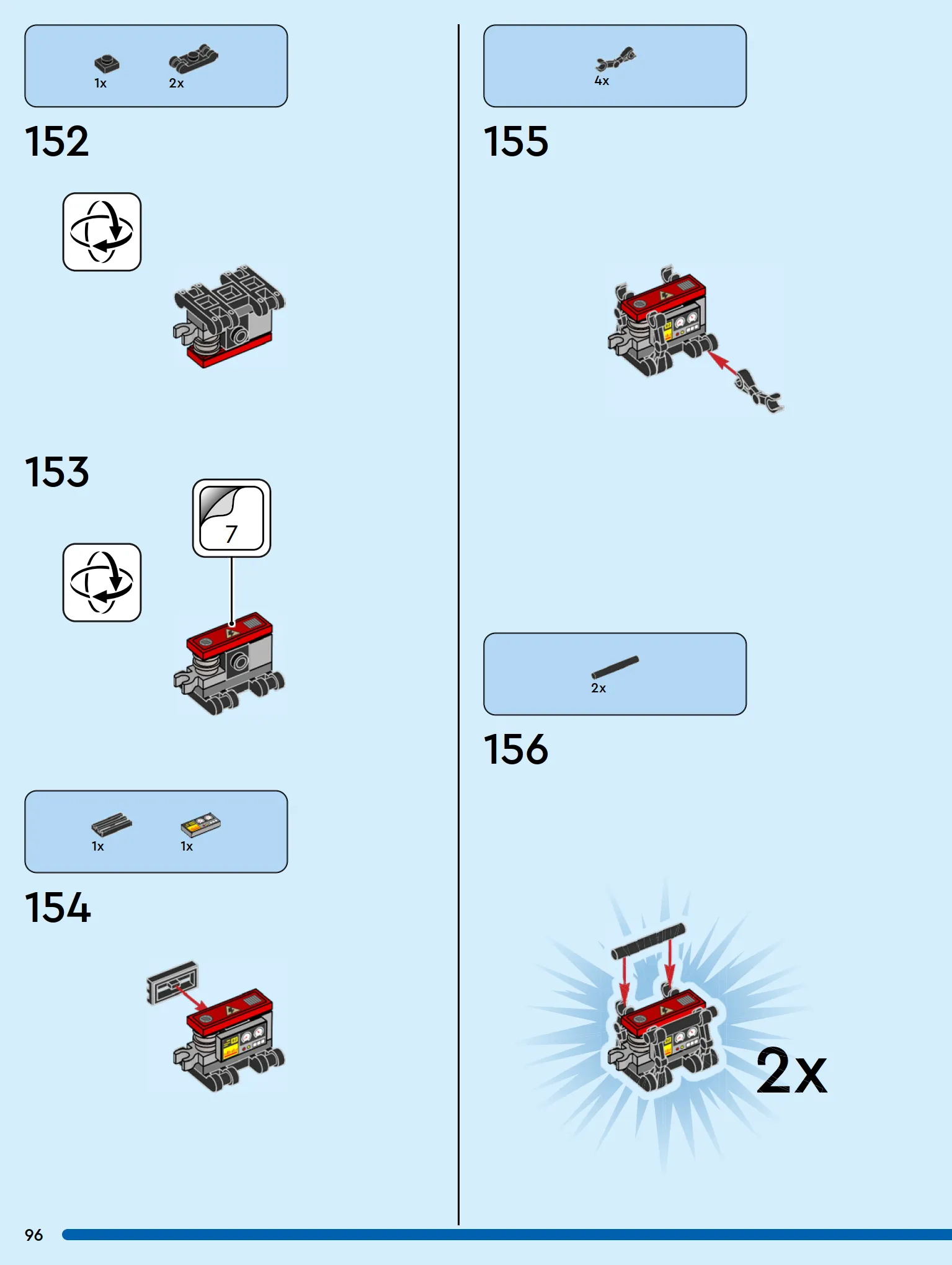 1x 2x

152

153

7

1x 1x

154

4x

155

2x

156

2x

96