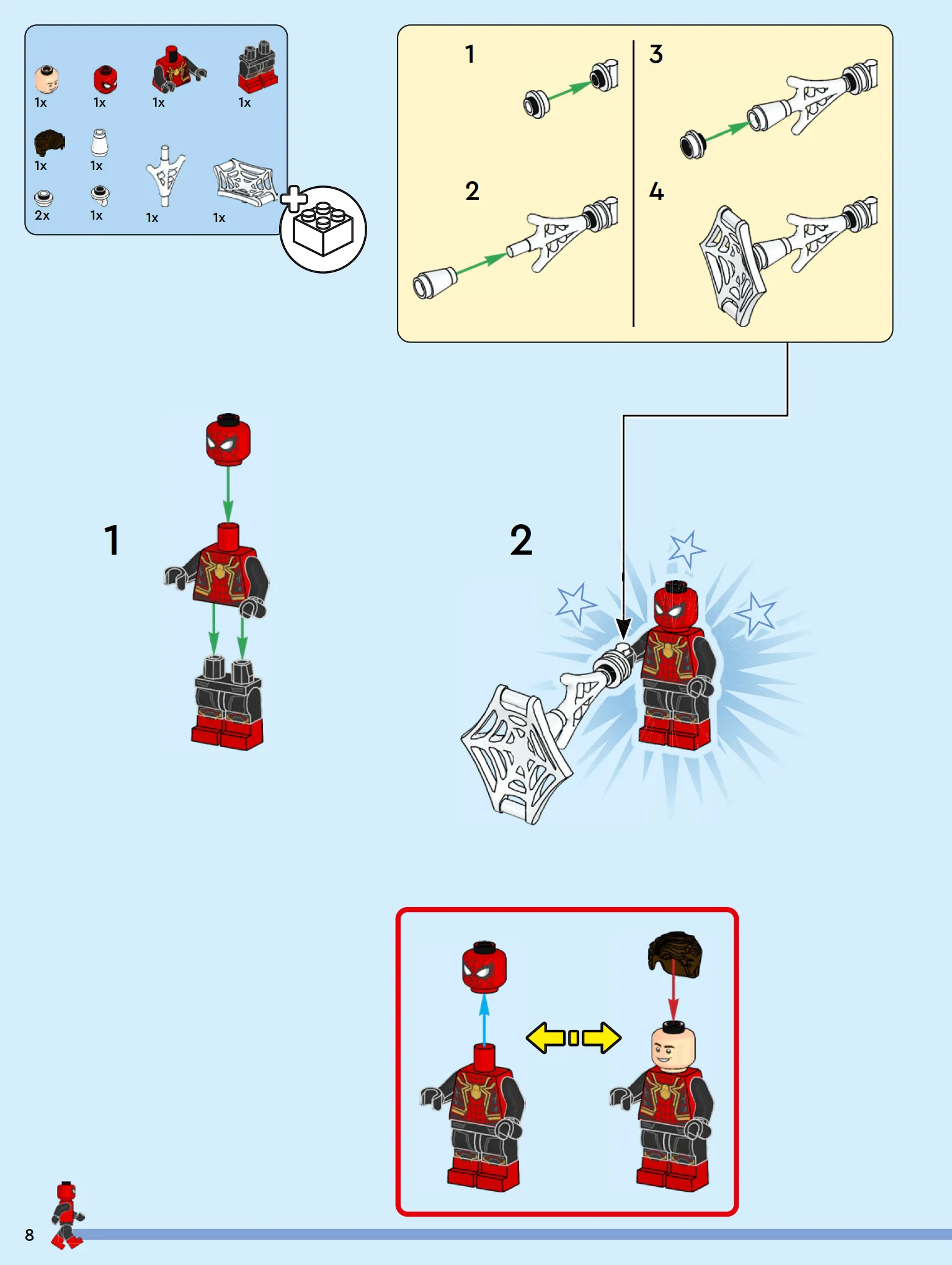 1x 1x 1x 1x
1x 1x
2x 1x 1x 1x

1

2

3

4

1

2

8