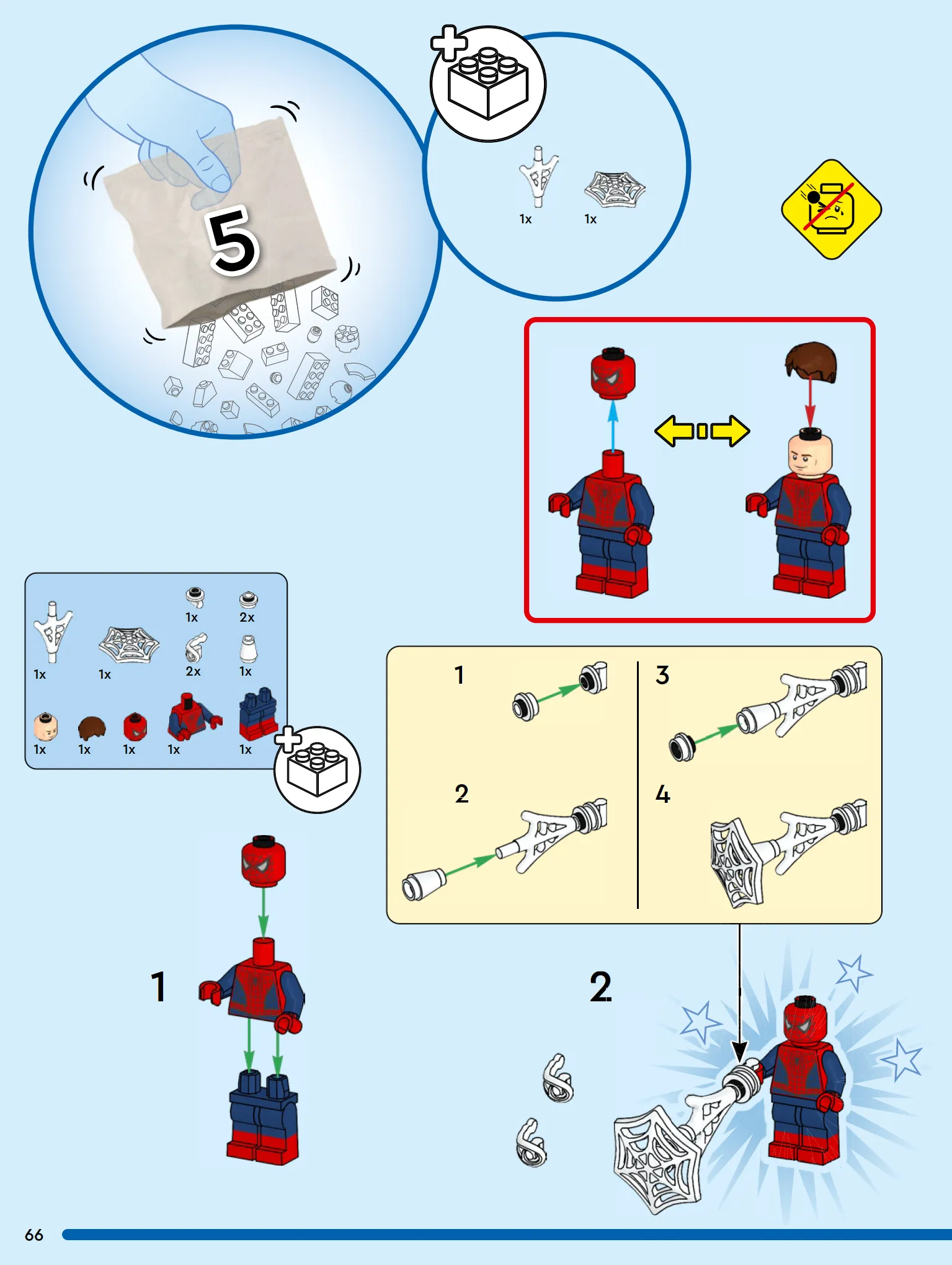 5

1x 1x

1x 2x
1x 1x 2x 1x
1x 1x 1x 1x 1x

1
2
3
4

1

2

66