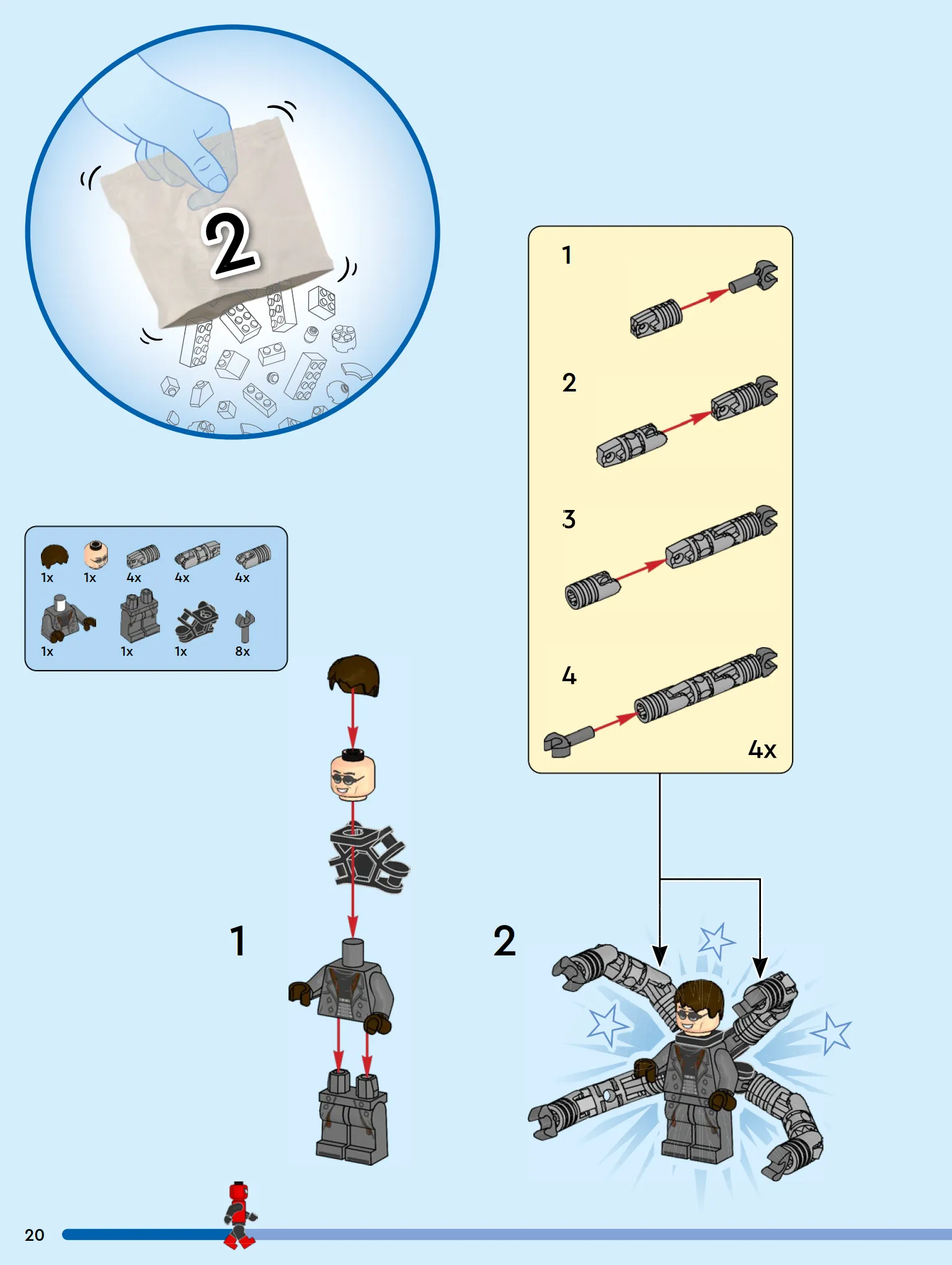 2

1x 1x 4x 4x 4x
1x 1x 1x 8x

1

2

3

4

4x

1

2

20