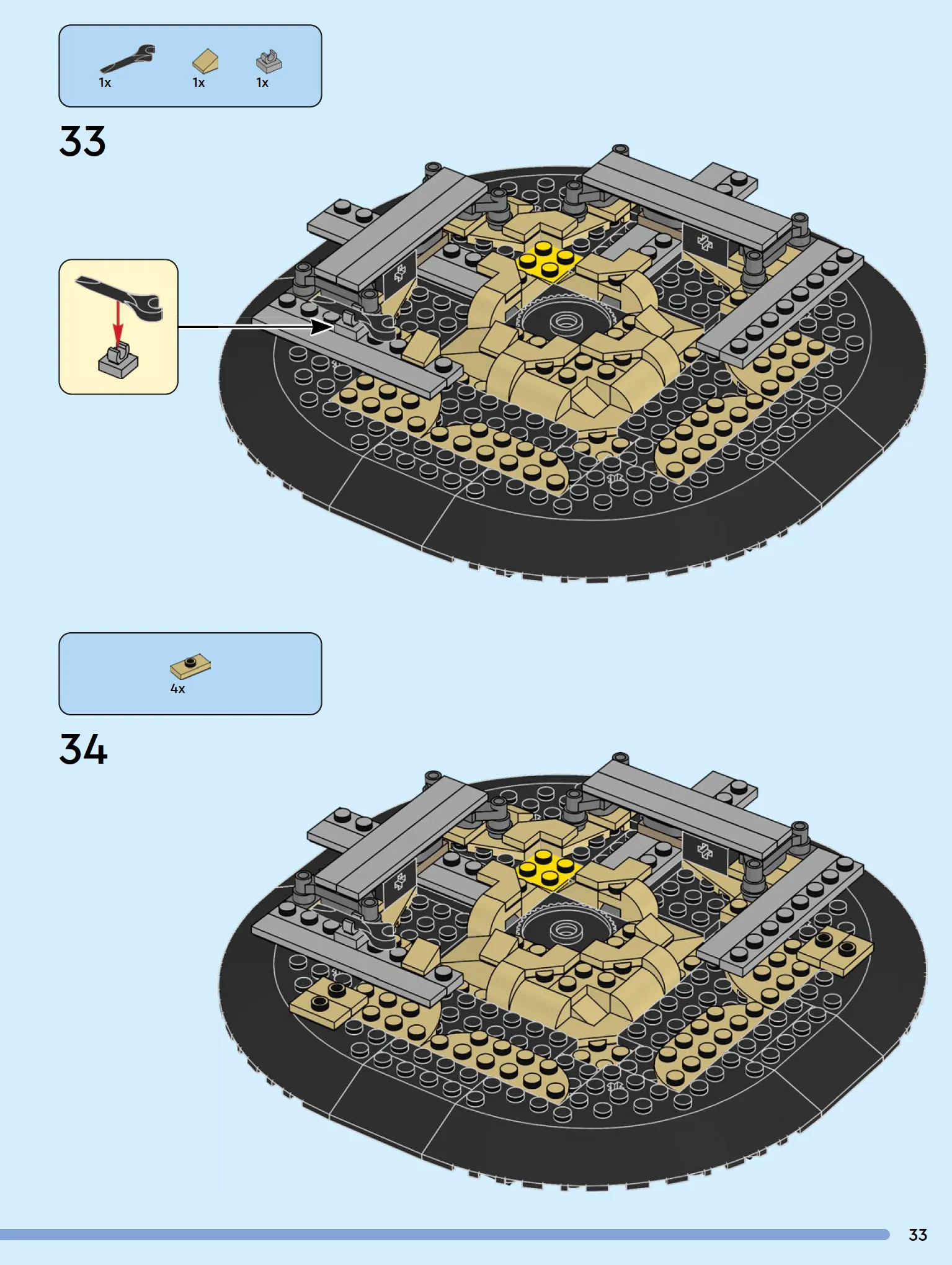 1x 1x 1x

33

4x

34

33