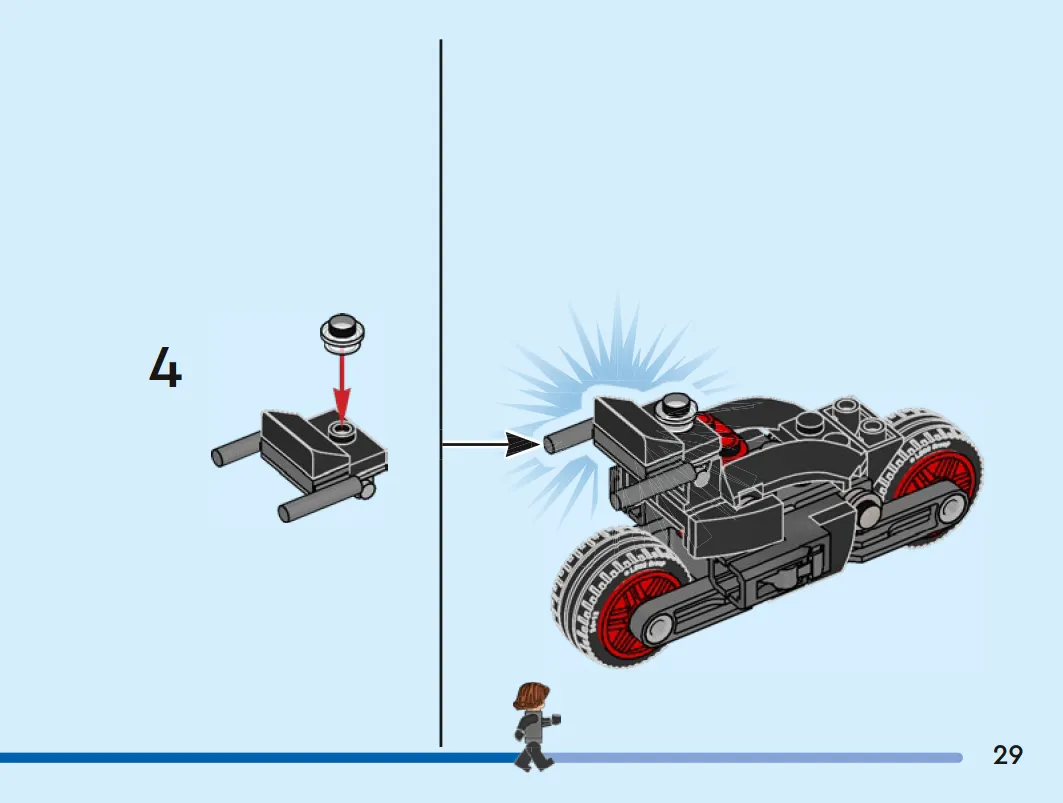 4

29