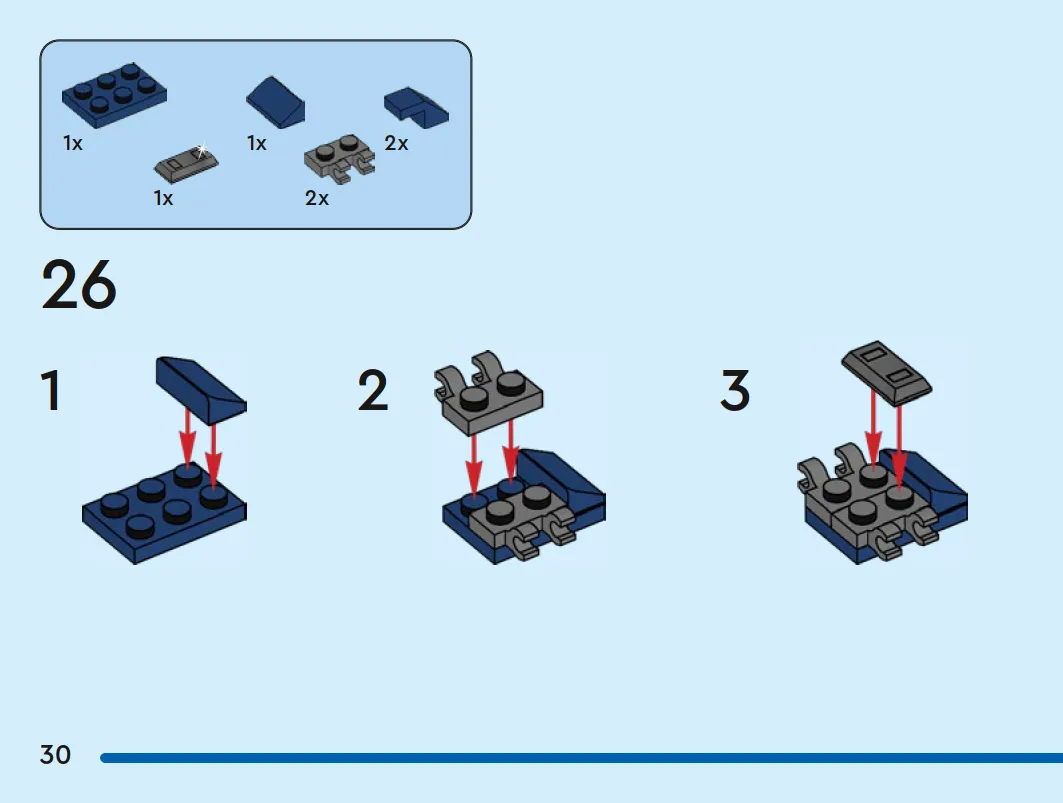 1x
1x
1x
2x
2x

26

1

2

3

30