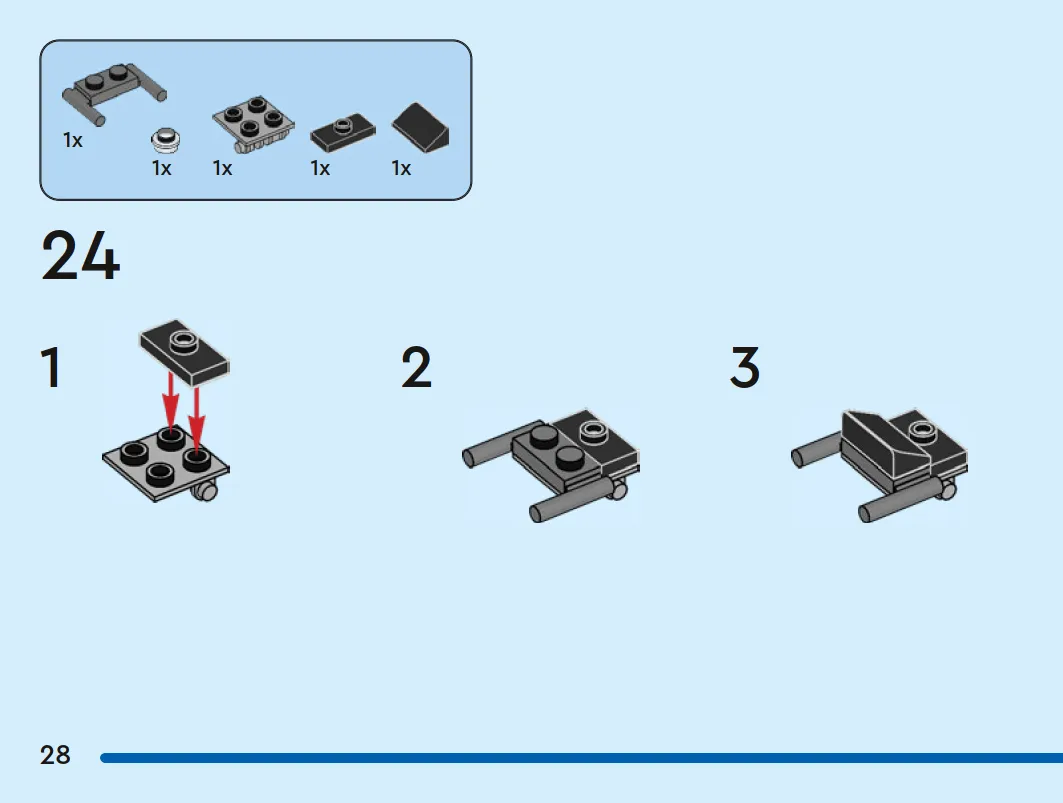 1x
1x
1x
1x
1x

24

1

2

3

28