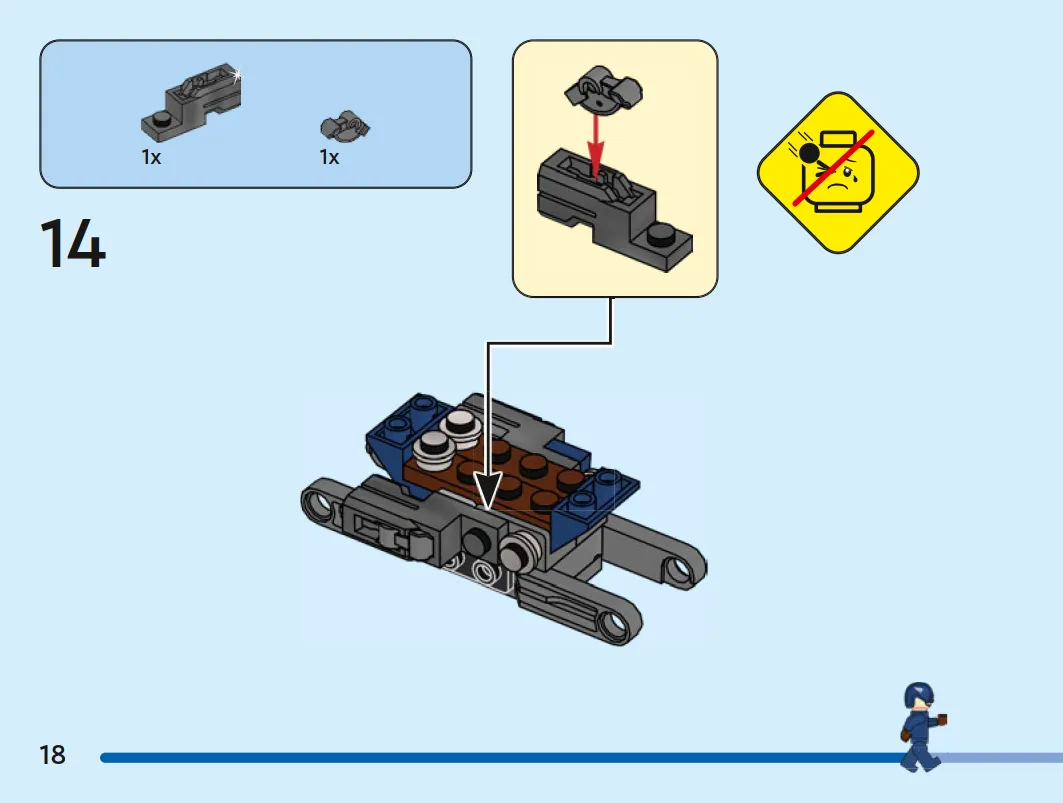 1x
1x

14

18