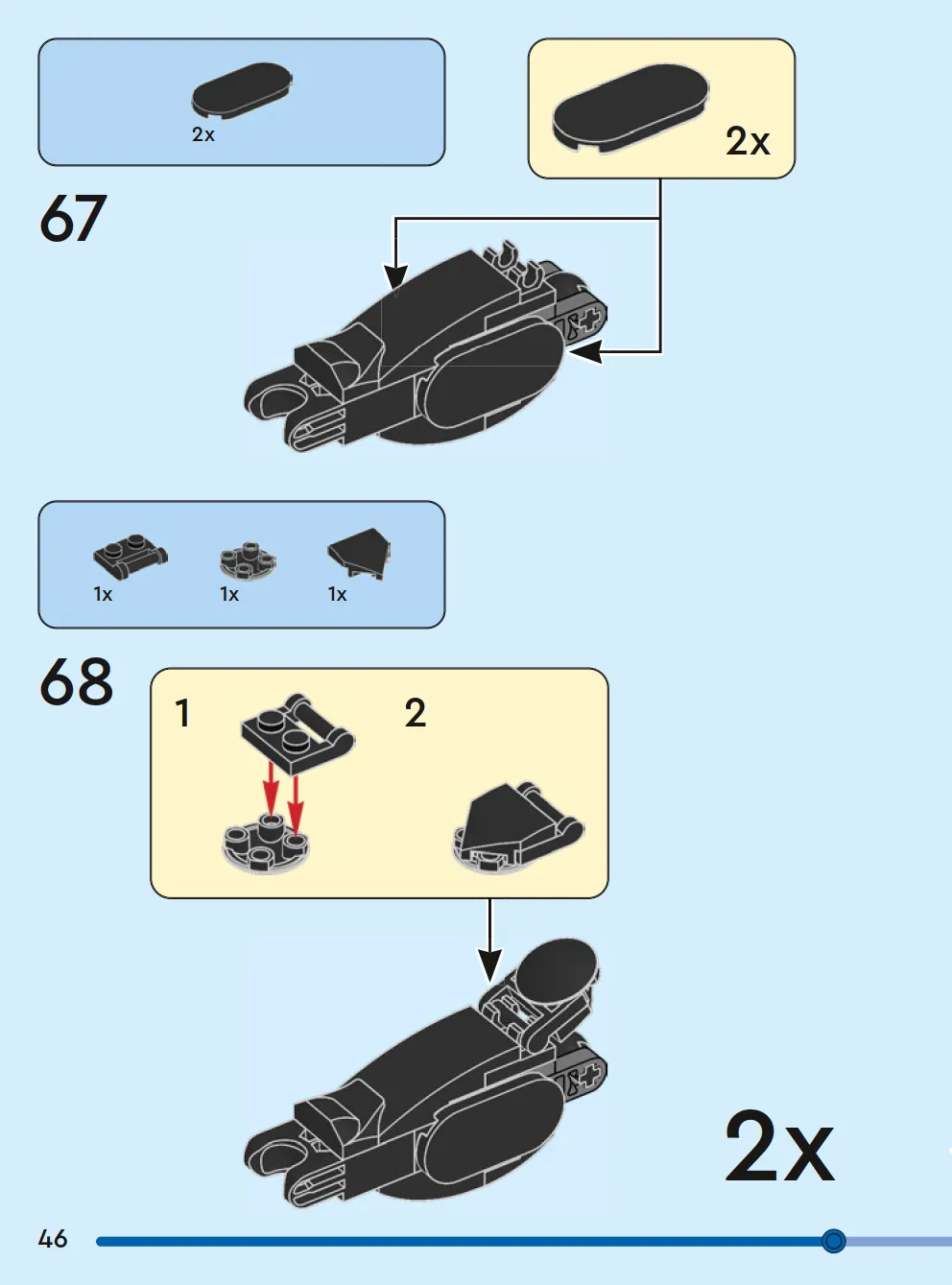 2x

2x

67

1x 1x 1x

68

1

2

2x

46