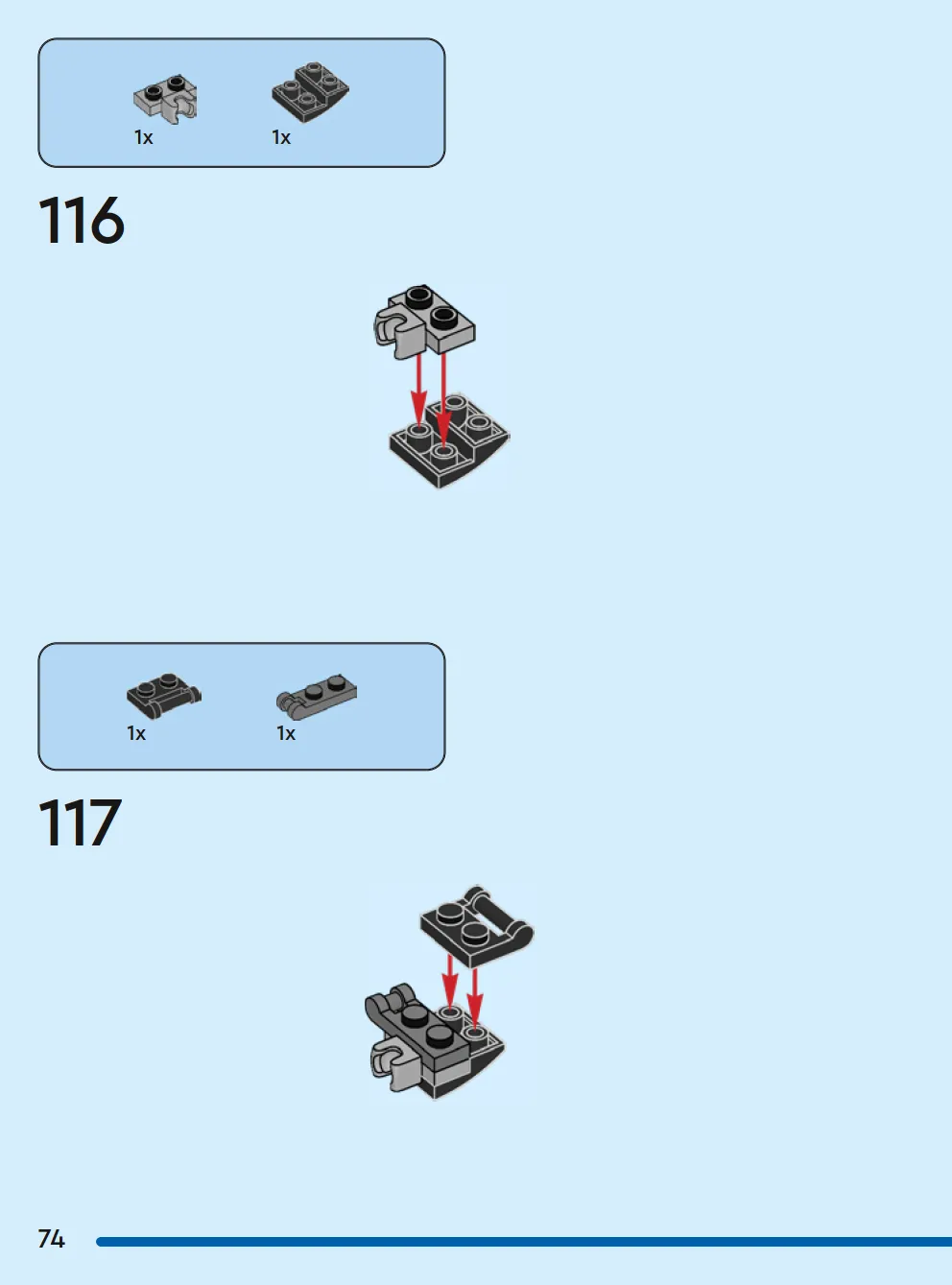 1x 1x

116

1x 1x

117

74