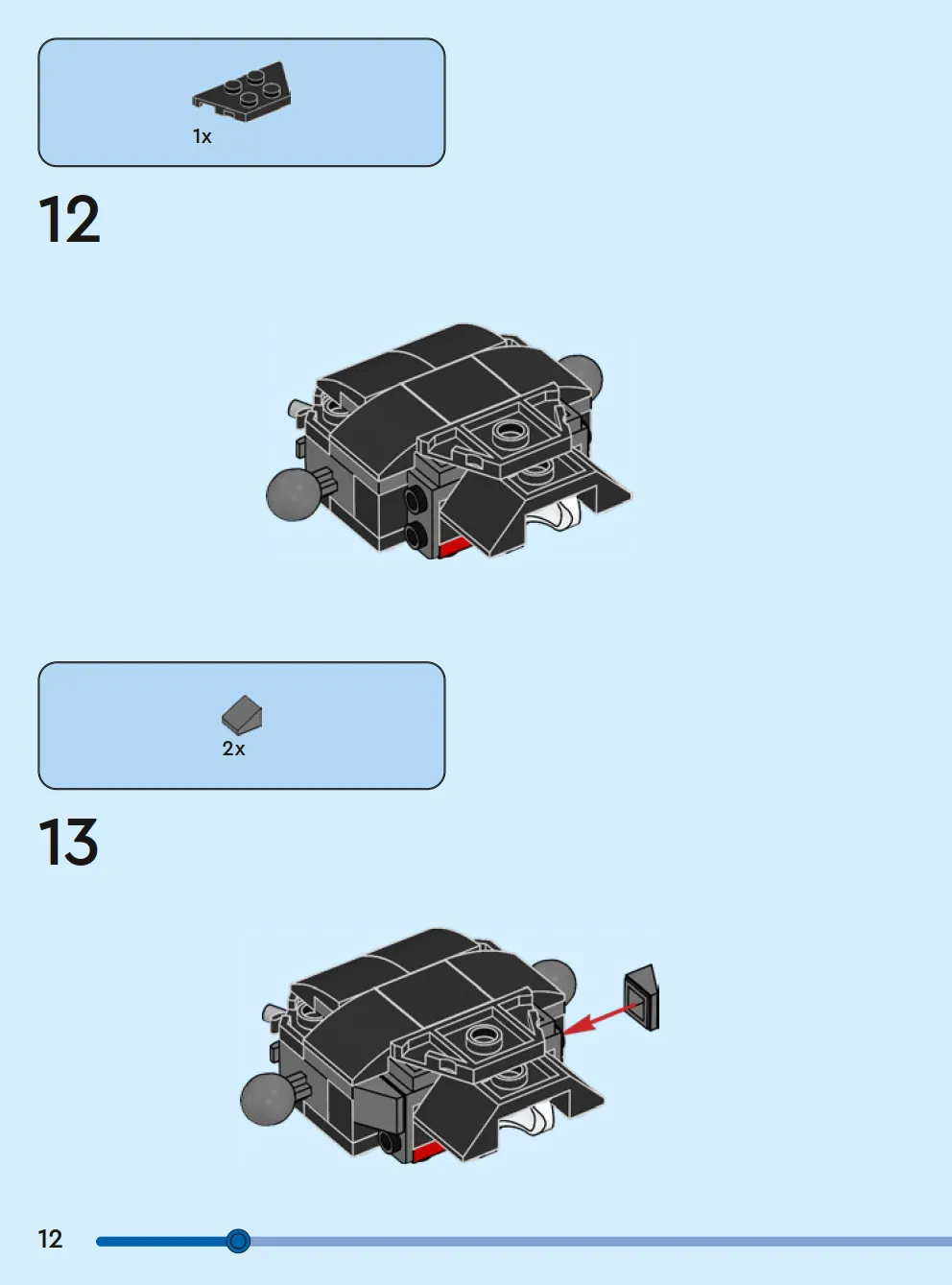 1x

12

2x

13

12