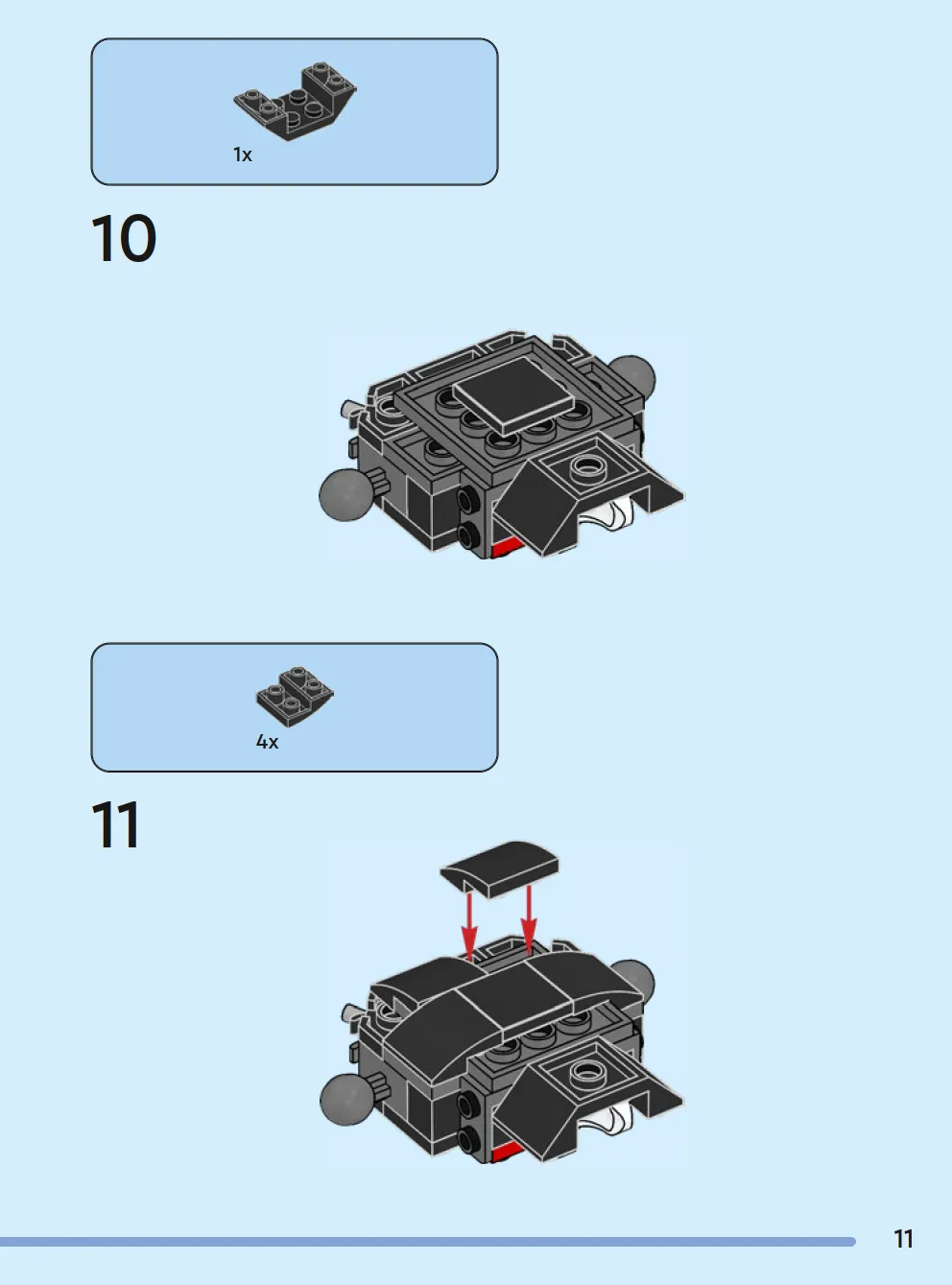 1x

10

4x

11

11