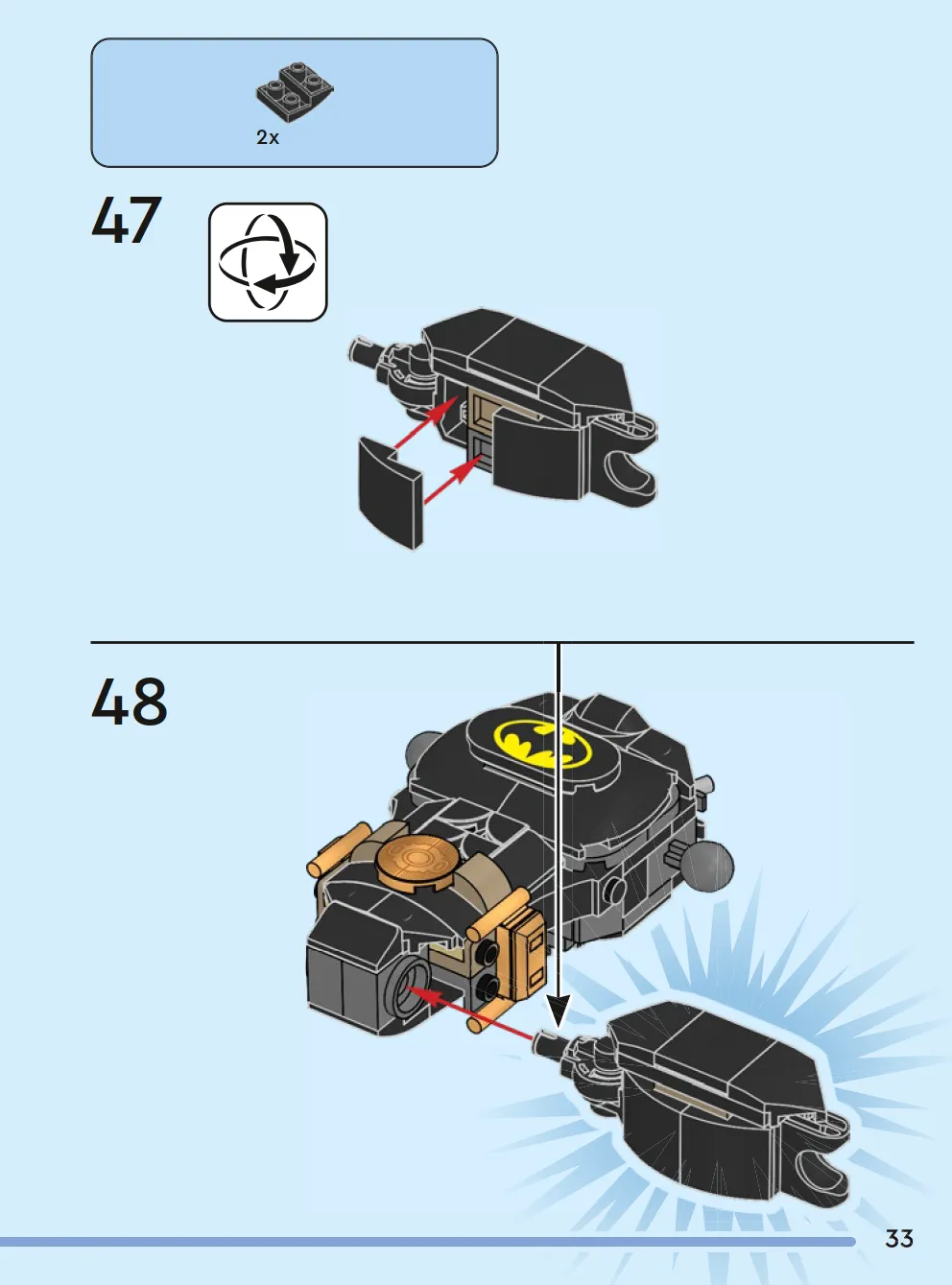 2x

47

48

33