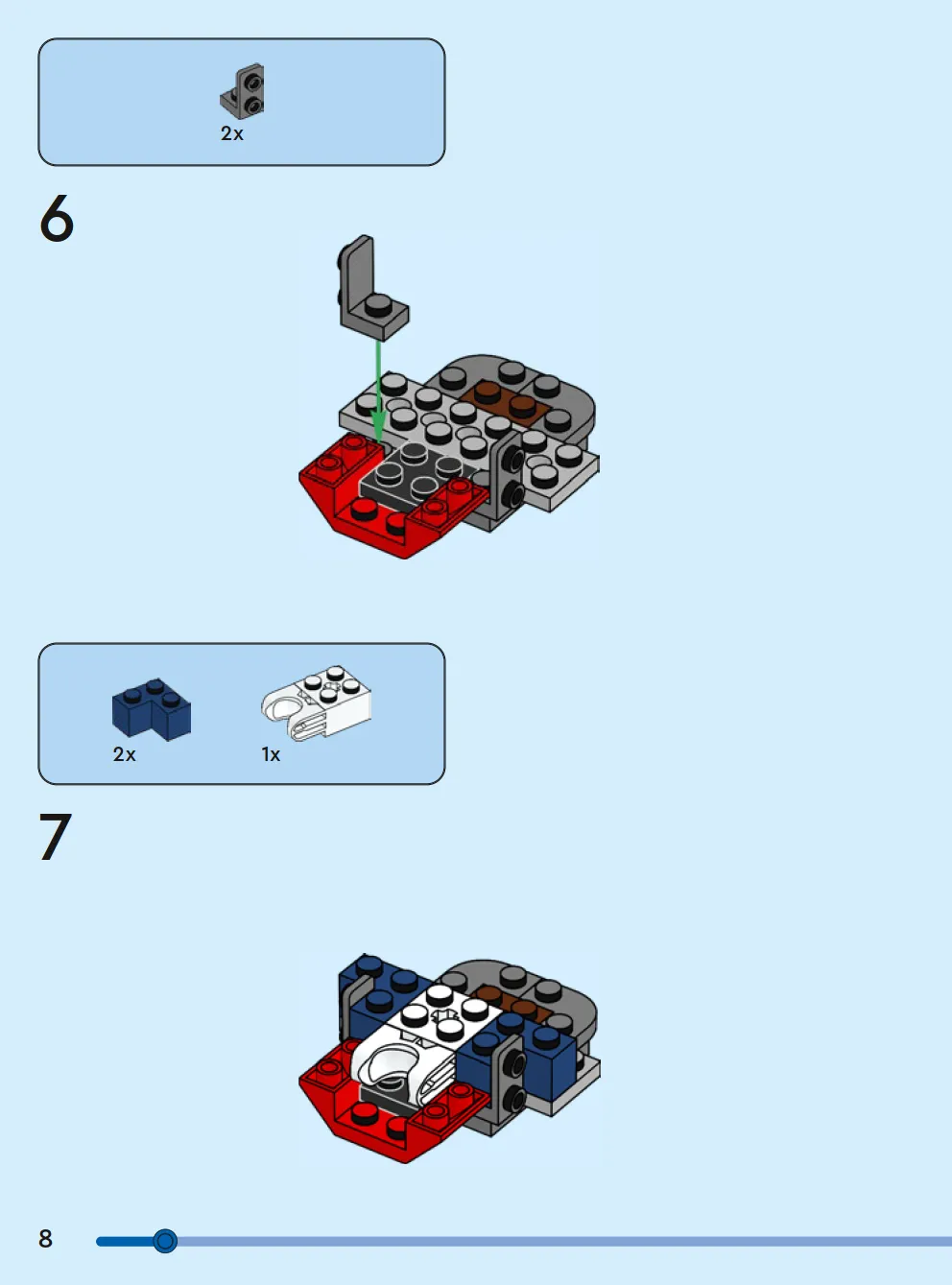 2x

6

2x

1x

7

8