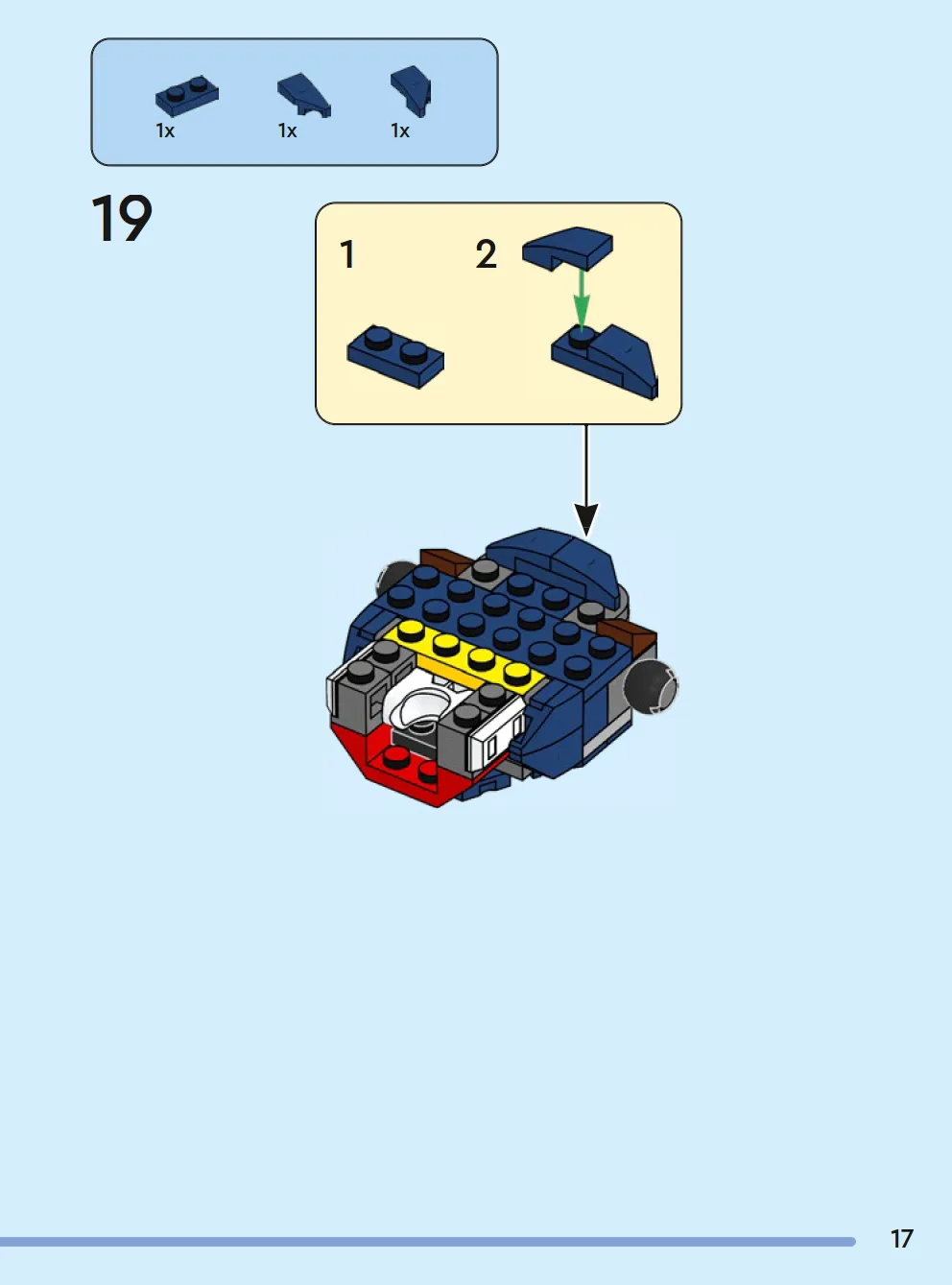 1x 1x 1x

19

1 2

17