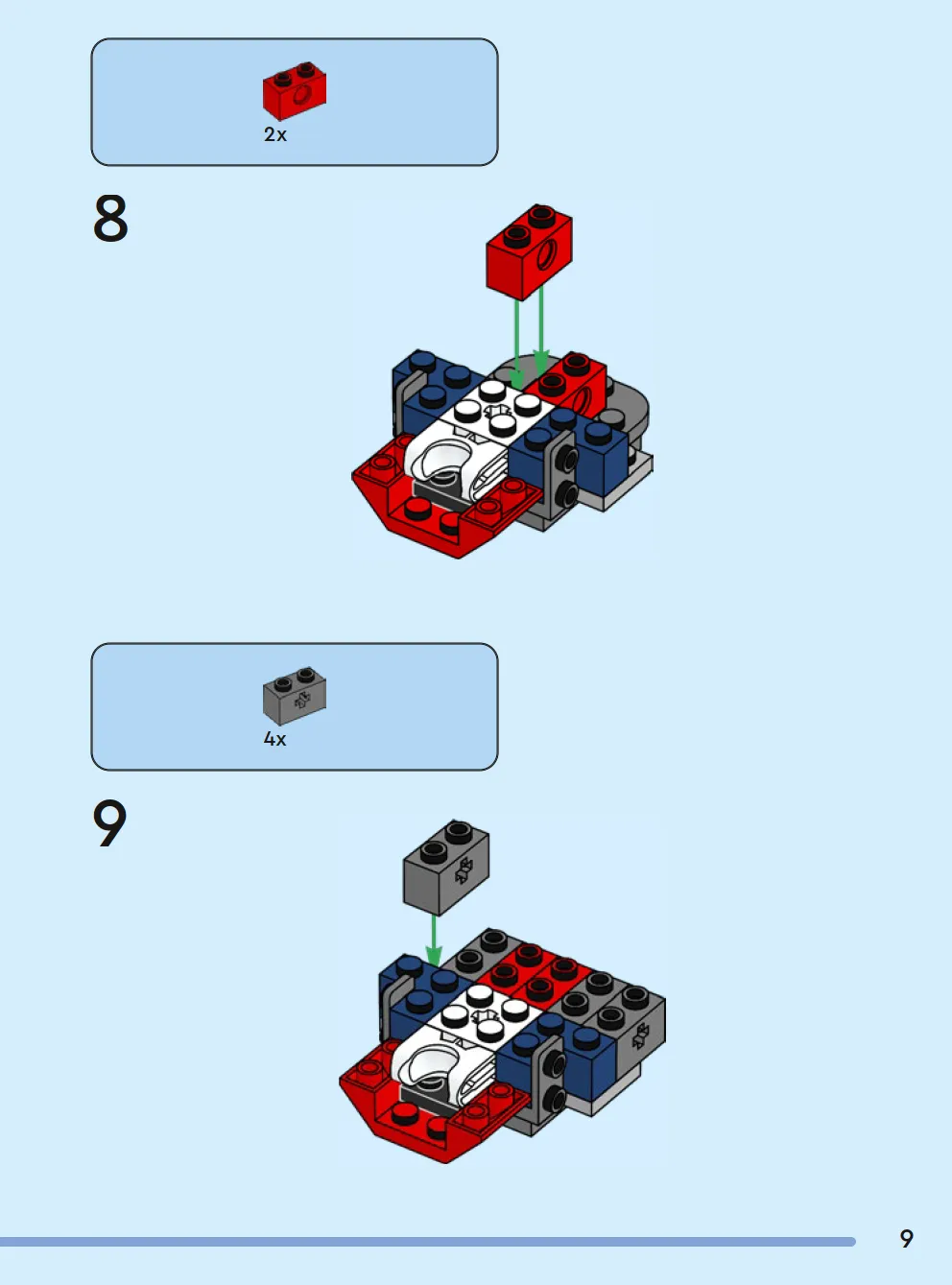 2x

8

4x

9

9