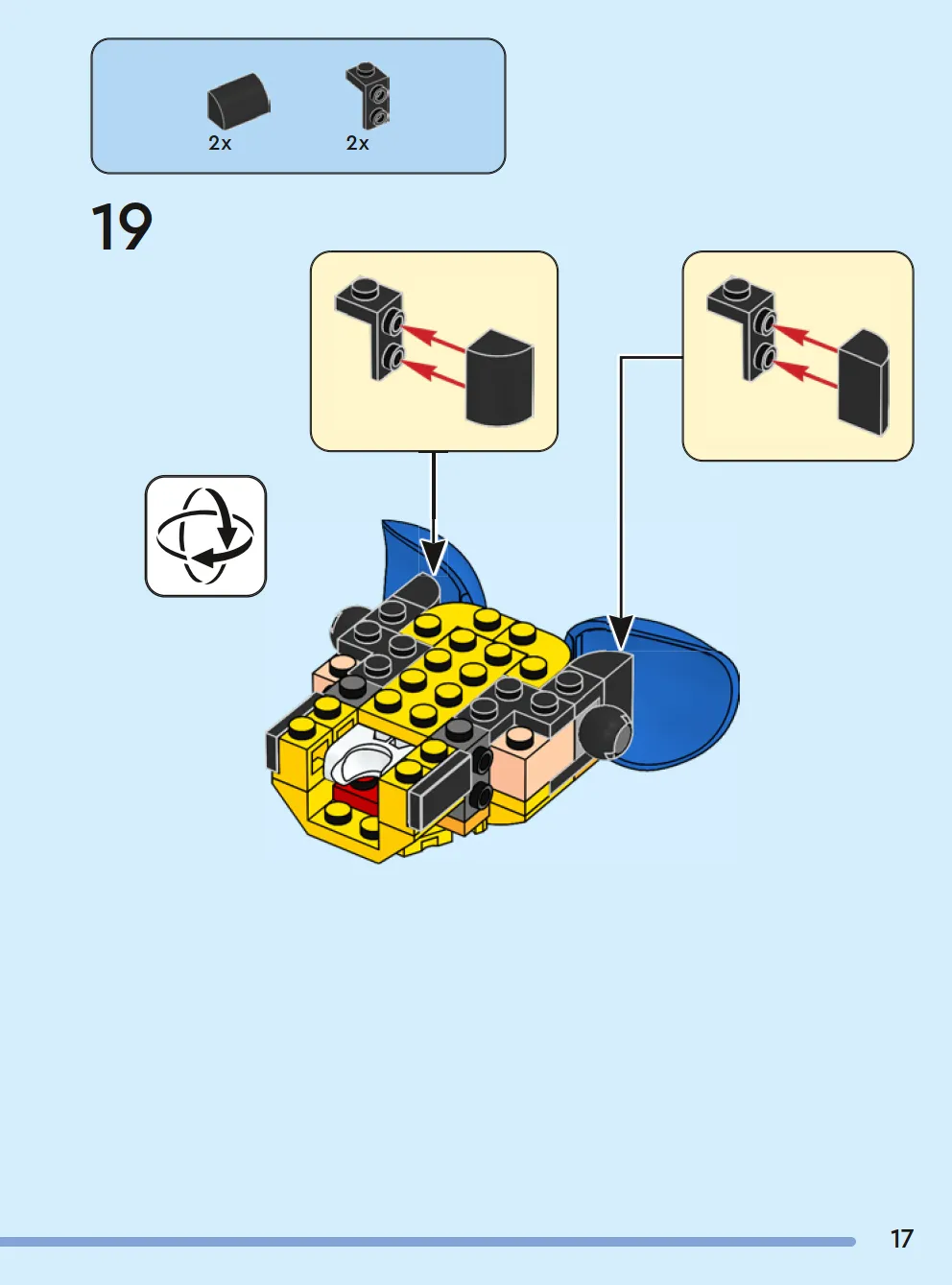 2x 2x

19

17