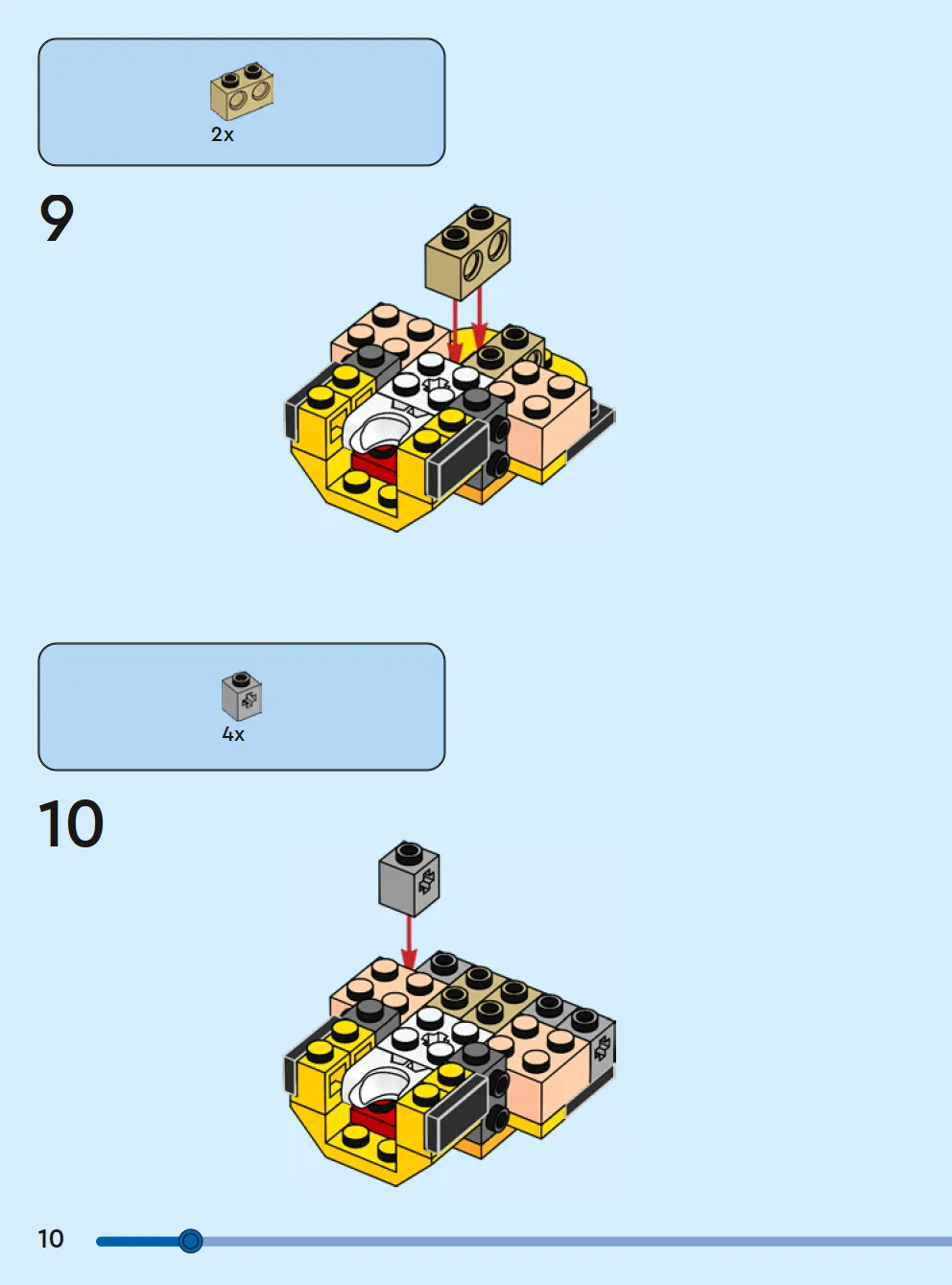 2x

9

4x

10

10