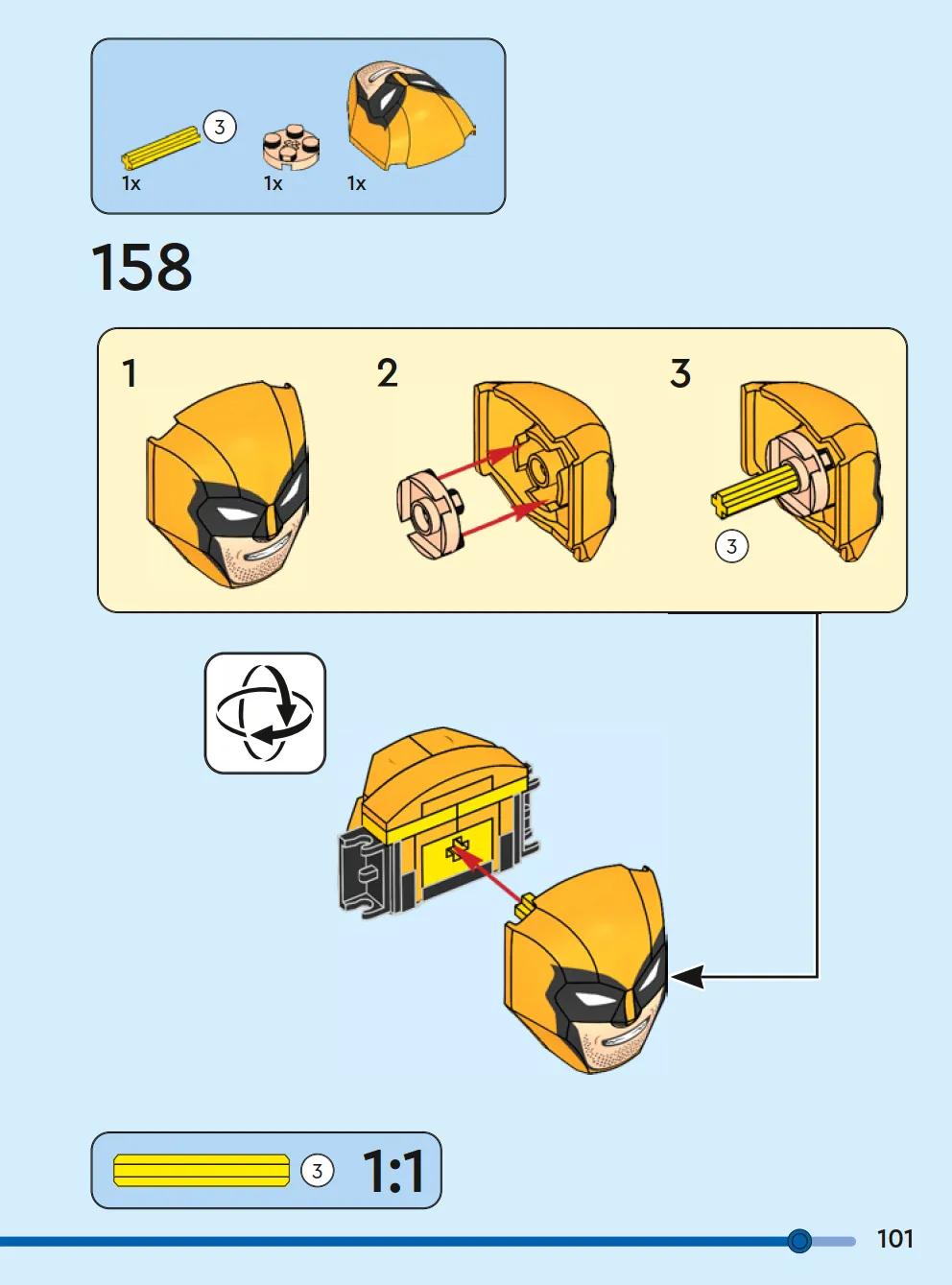 3
1x
1x
1x

158

1

2

3

3

3
1:1

101