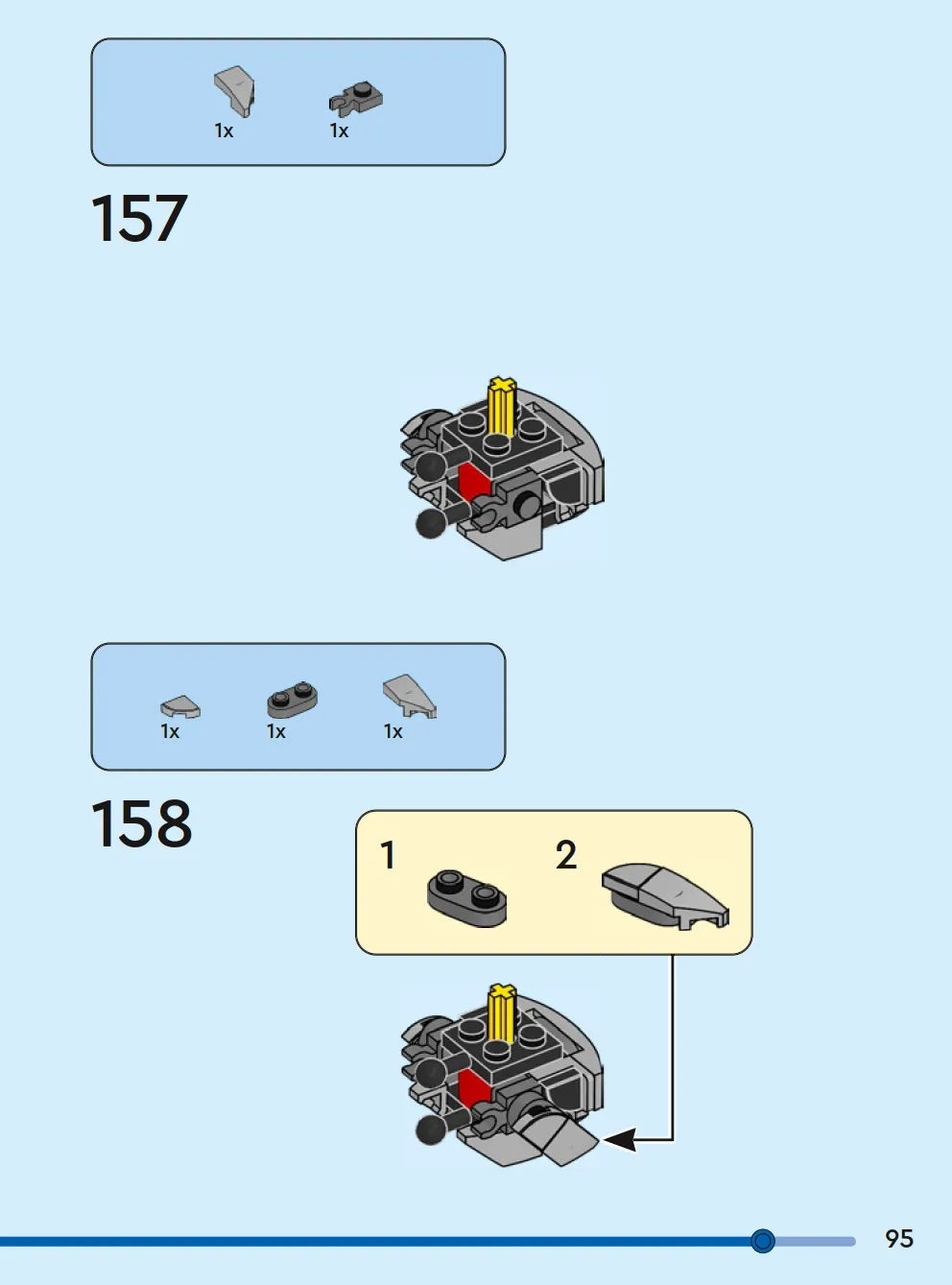 1x 1x

157

1x 1x 1x

158

1 2

95