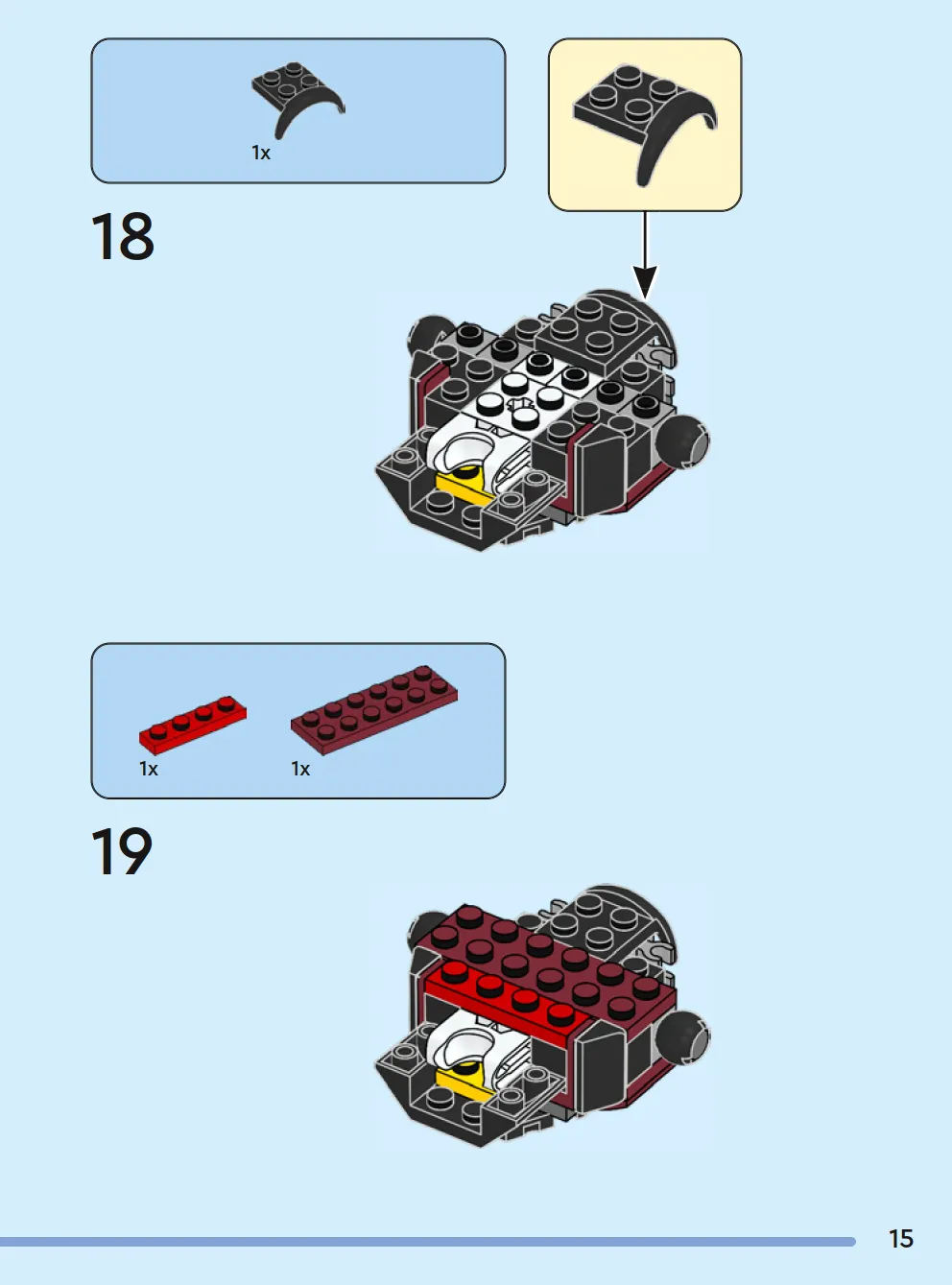 1x

18

1x

1x

19

15